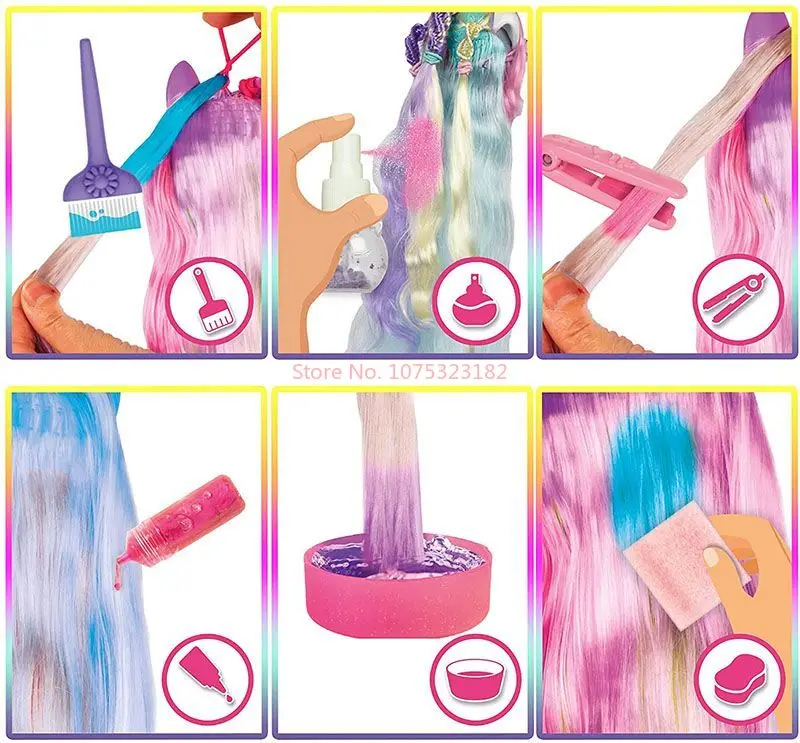 Store No. 1075323182