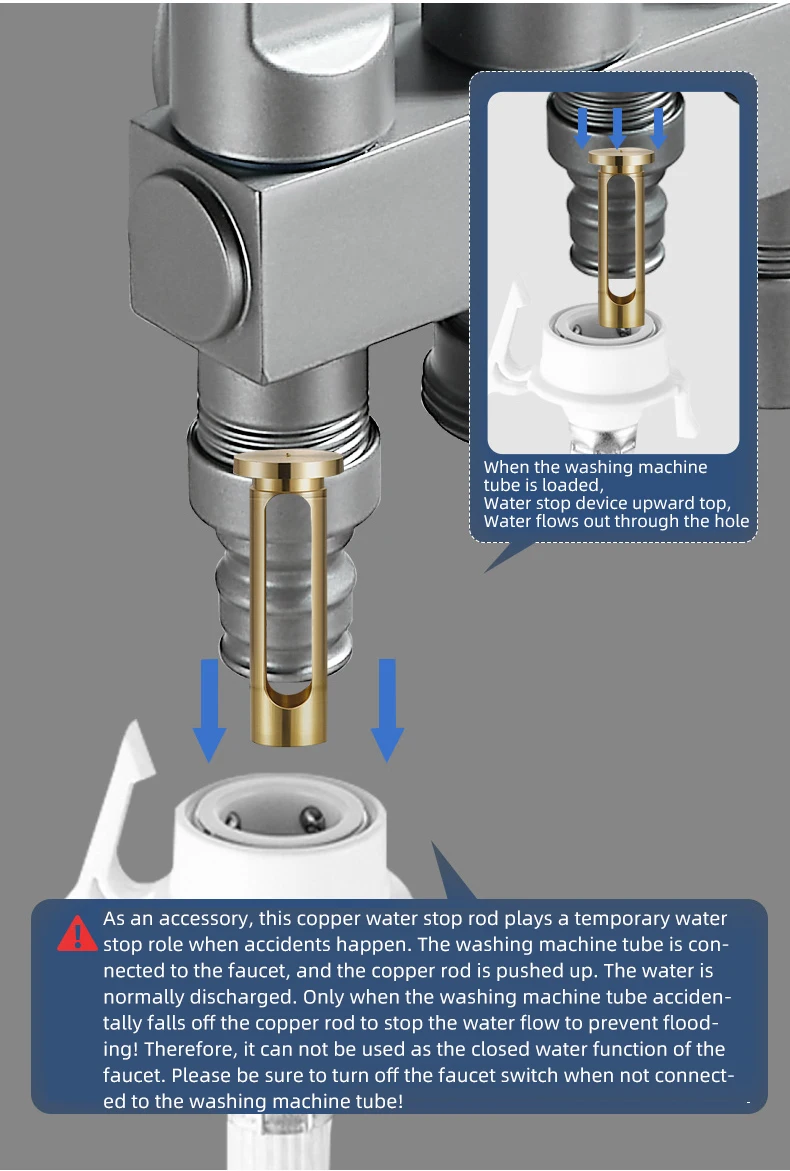 When the washing machine tube is loaded,
Water stop device upward top,
Water flows out through the hole

As an accessory, this copper water stop rod plays a temporary water stop role when accidents happen. The washing machine tube is connected to the faucet, and the copper rod is pushed up. The water is normally discharged. Only when the washing machine tube accidentally falls off the copper rod to stop the water flow to prevent flooding! Therefore, it can not be used as the closed water function of the faucet. Please be sure to turn off the faucet switch when not connected to the washing machine tube!