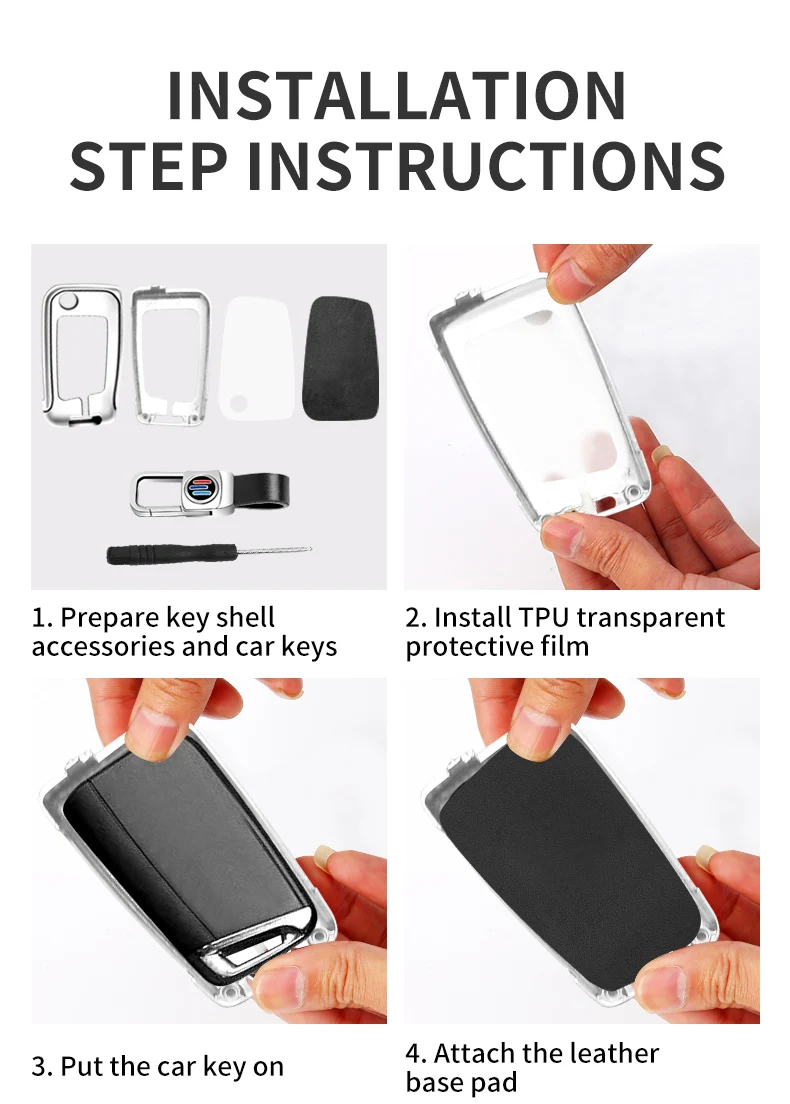 INSTALLATION
STEP INSTRUCTIONS

1. Prepare key shell accessories and car keys

2. Install TPU transparent protective film

3. Put the car key on

4. Attach the leather base pad