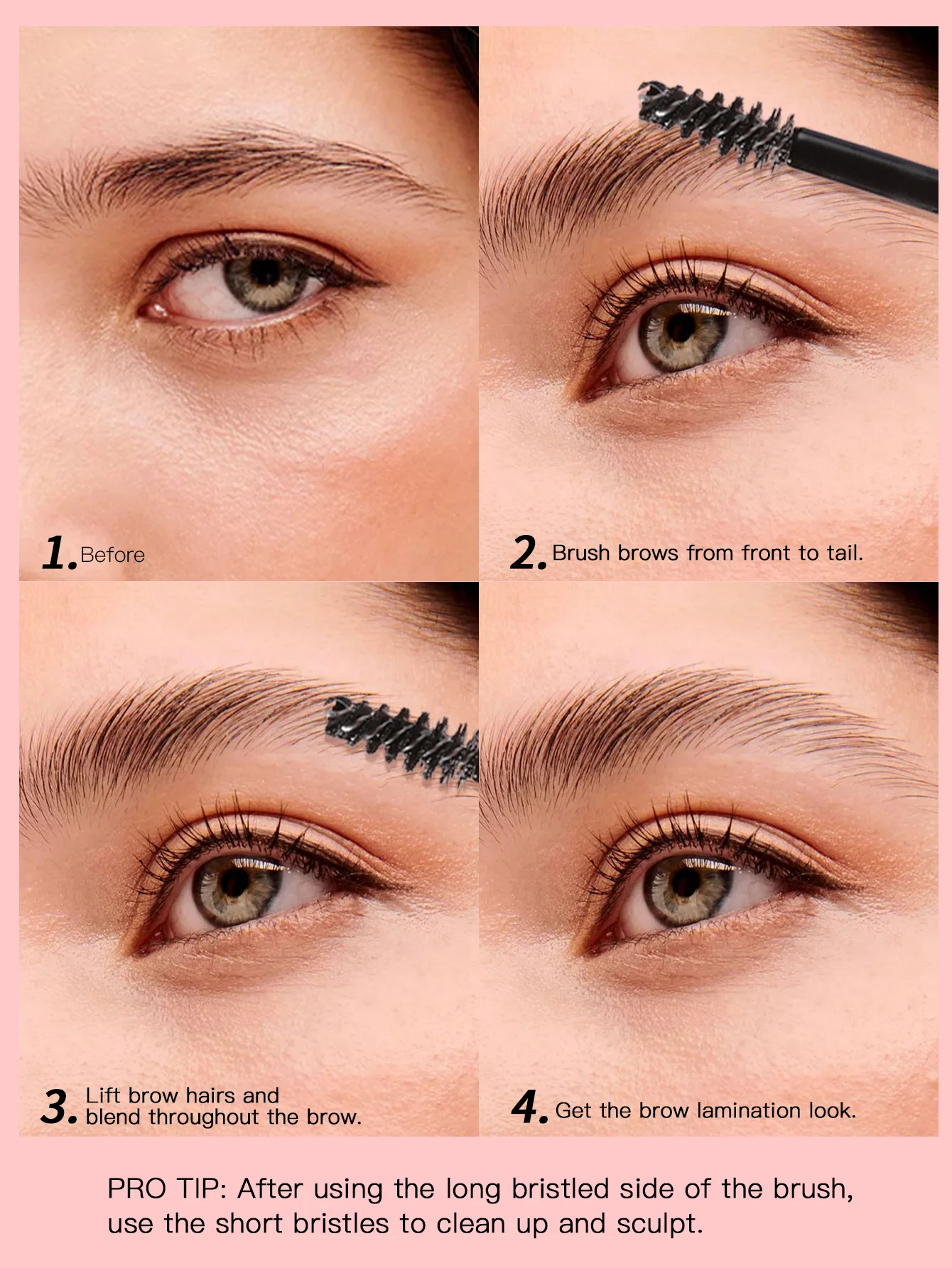 1. Before

2. Brush brows from front to tail.

3. Lift brow hairs and blend throughout the brow.

4. Get the brow lamination look.

PRO TIP: After using the long bristled side of the brush, use the short bristles to clean up and sculpt.