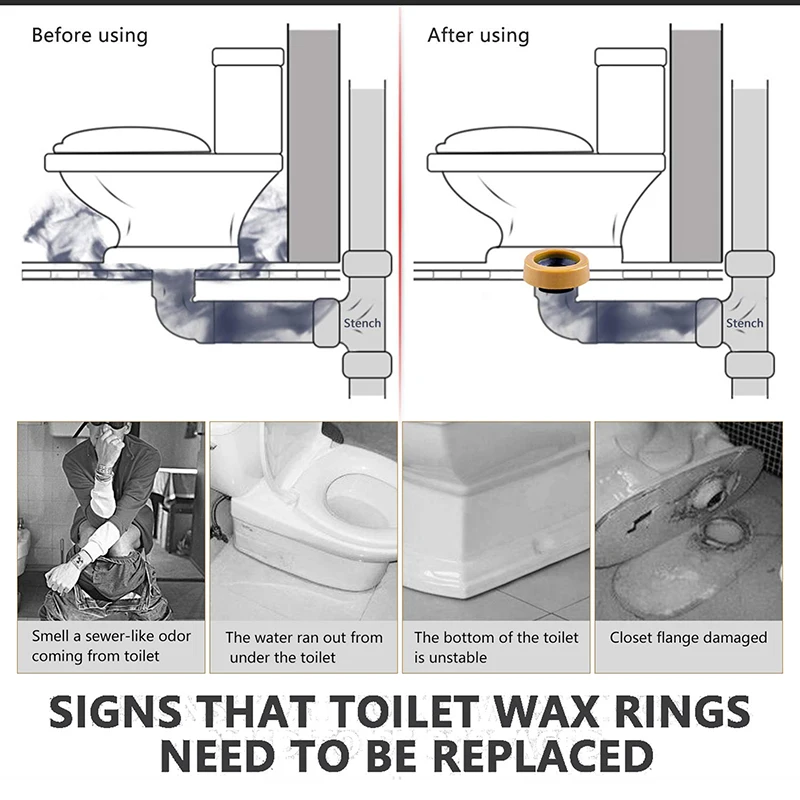 Before using

Stench

After using

Stench

Smell a sewer-like odor coming from toilet

The water ran out from under the toilet

The bottom of the toilet is unstable

Closet flange damaged

SIGNS THAT TOILET WAX RINGS NEED TO BE REPLACED