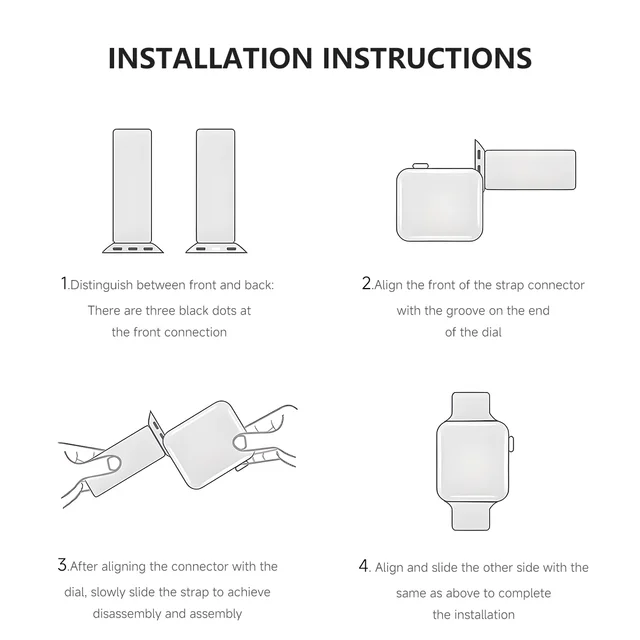 INSTALLATION INSTRUCTIONS

1.Distinguish between front and back: There are three black dots at the front connection

2.Align the front of the strap connector with the groove on the end of the dial

3.After aligning the connector with the dial, slowly slide the strap to achieve disassembly and assembly

4. Align and slide the other side with the same as above to complete the installation