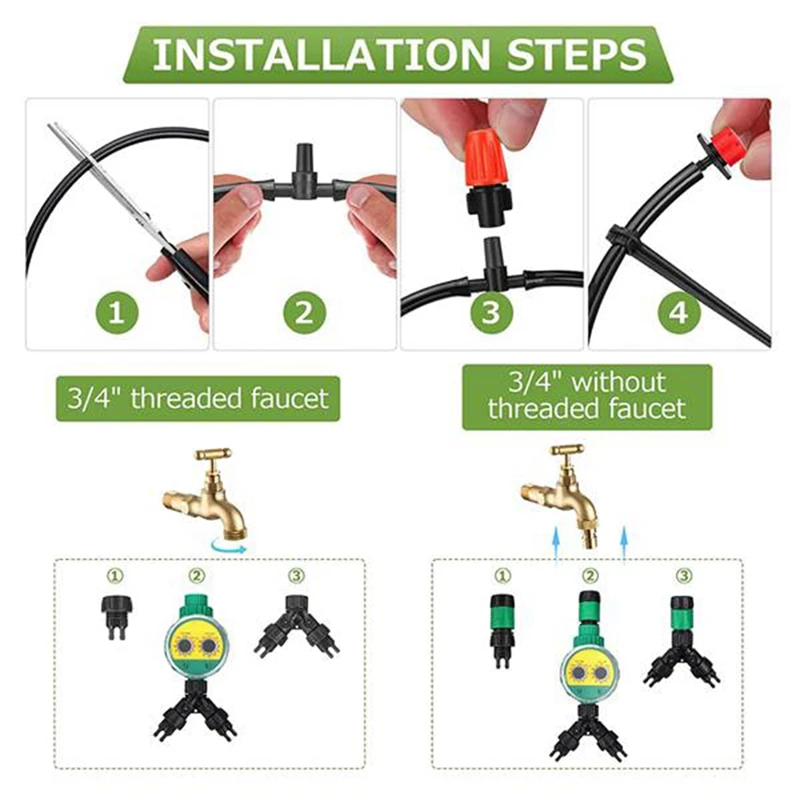 INSTALLATION STEPS

1

2

3

4

3/4" threaded faucet

3/4" without threaded faucet

①

②

③

①

②

③