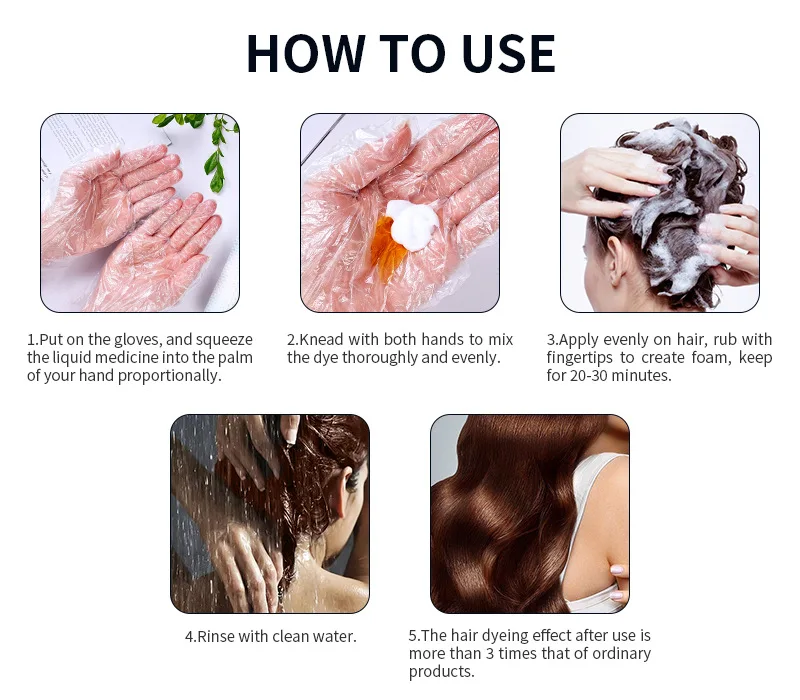 HOW TO USE

1.Put on the gloves, and squeeze the liquid medicine into the palm of your hand proportionally.

2.Knead with both hands to mix the dye thoroughly and evenly.

3.Apply evenly on hair, rub with fingertips to create foam, keep for 20-30 minutes.

4.Rinse with clean water.

5.The hair dyeing effect after use is more than 3 times that of ordinary products.