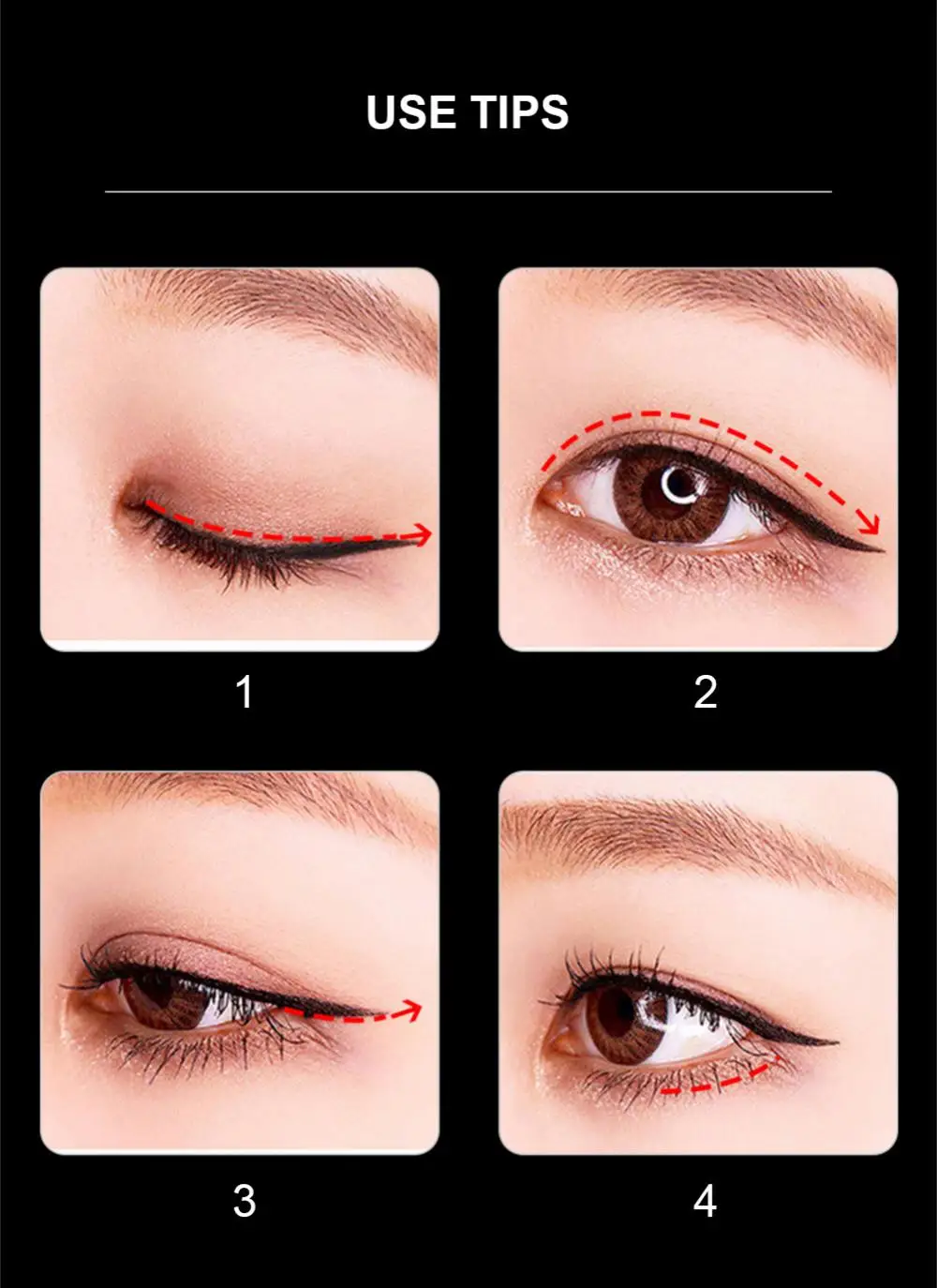 USE TIPS

1

2

3

4