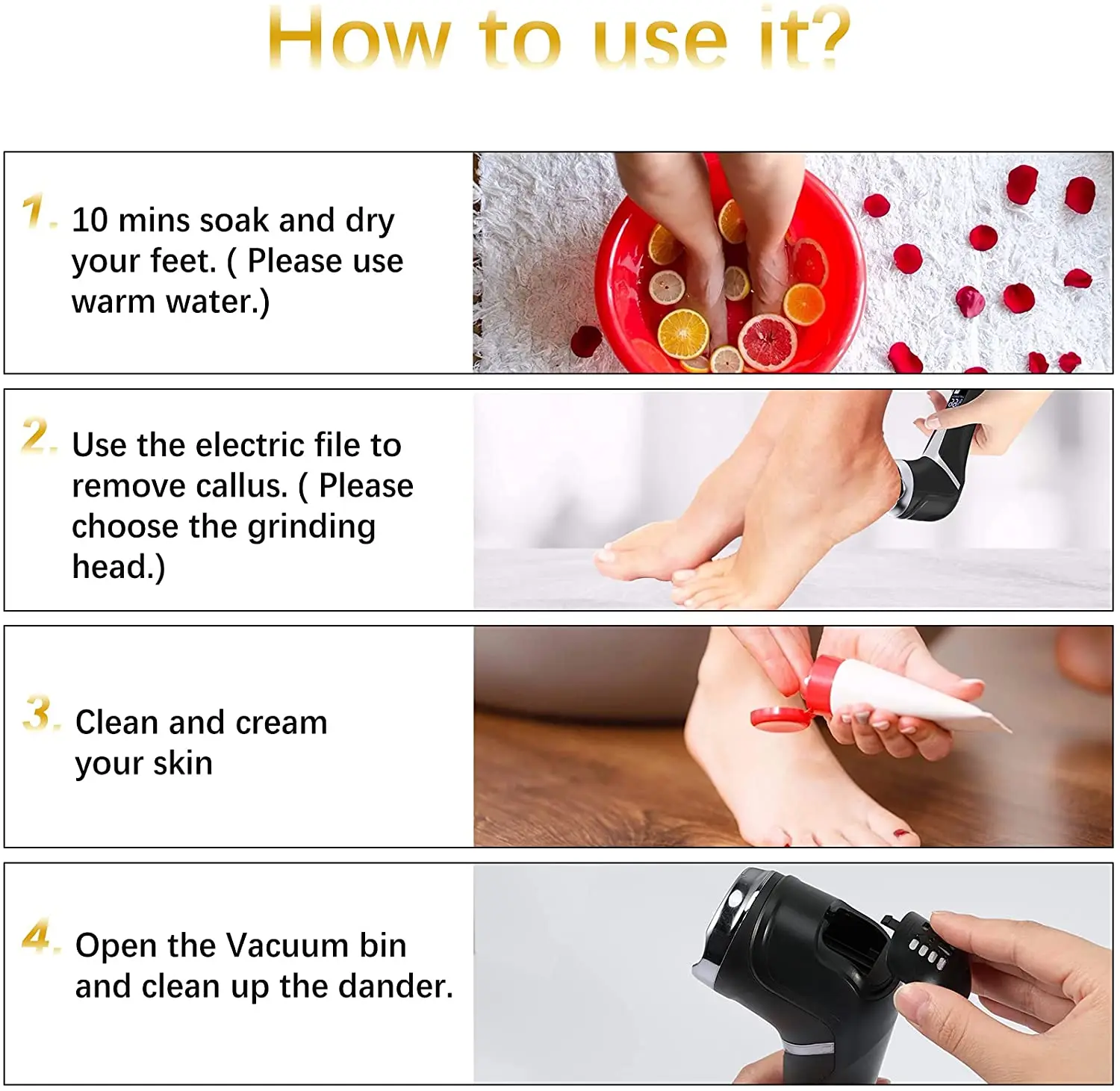 How to use it?

1. 10 mins soak and dry your feet. ( Please use warm water.)

2. Use the electric file to remove callus. ( Please choose the grinding head.)

3. Clean and cream your skin

4. Open the Vacuum bin and clean up the dander.