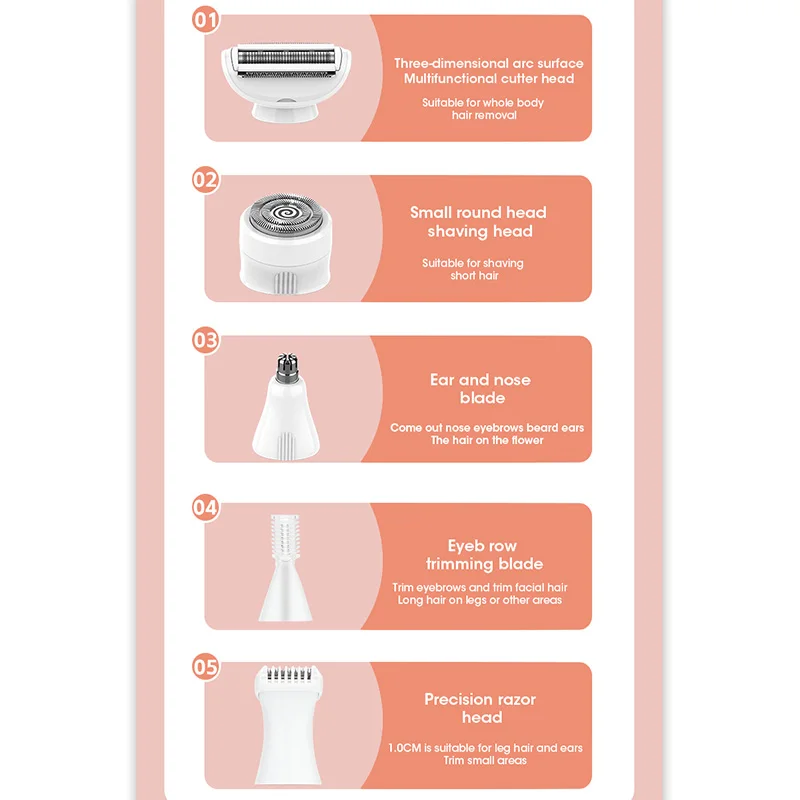 01

Three-dimensional arc surface
Multifunctional cutter head

Suitable for whole body hair removal

02

Small round head shaving head

Suitable for shaving short hair

03

Ear and nose blade

Come out nose eyebrows beard ears
The hair on the flower

04

Eyeb row trimming blade

Trim eyebrows and trim facial hair
Long hair on legs or other areas

05

Precision razor head

1.0CM is suitable for leg hair and ears
Trim small areas