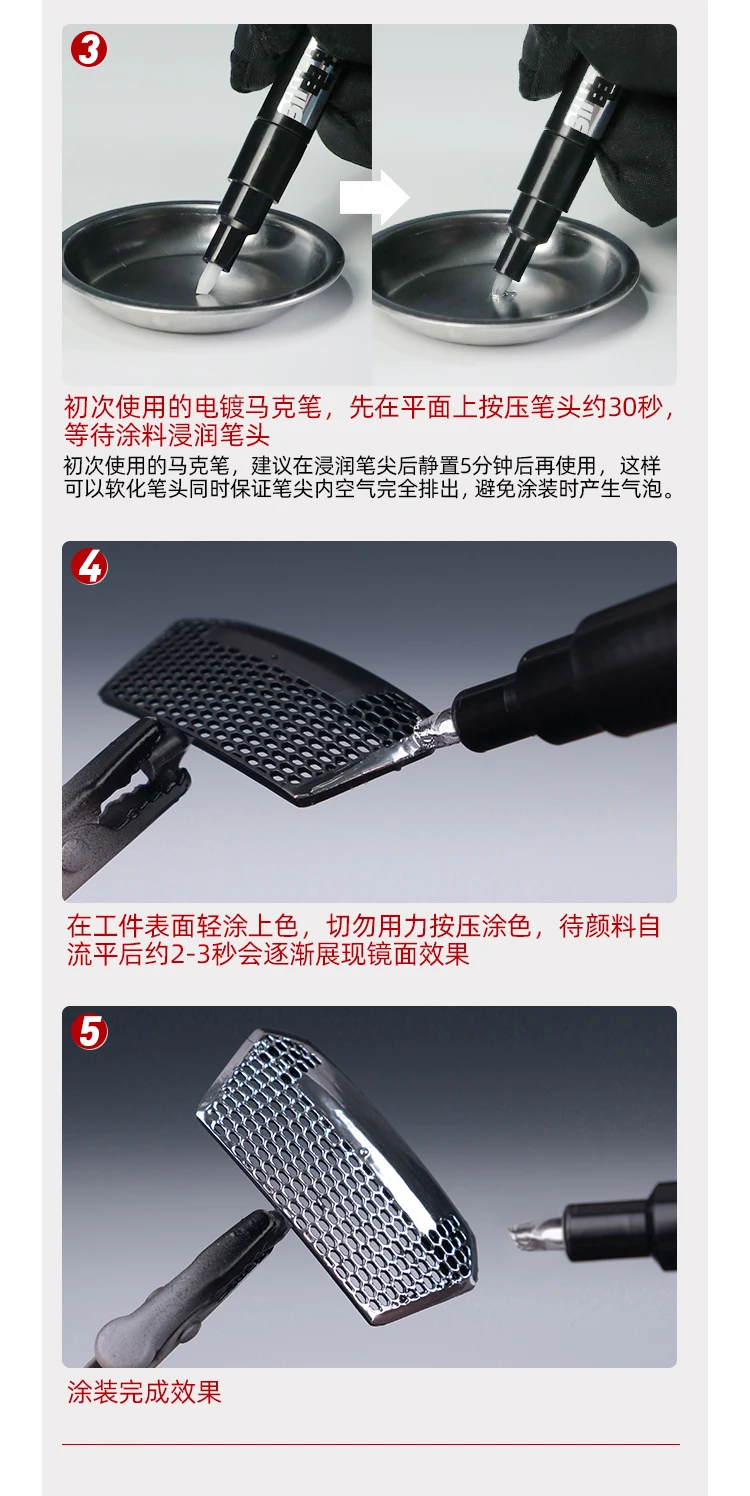 3

初次使用的电镀马克笔，先在平面上按压笔头约30秒，等待涂料浸润笔头

初次使用的马克笔，建议在浸润笔尖后静置5分钟后再使用，这样可以软化笔头同时保证笔尖内空气完全排出，避免涂装时产生气泡。

4

在工件表面轻涂上色，切勿用力按压涂色，待颜料自流平后约2-3秒会逐渐展现镜面效果

5

涂装完成效果