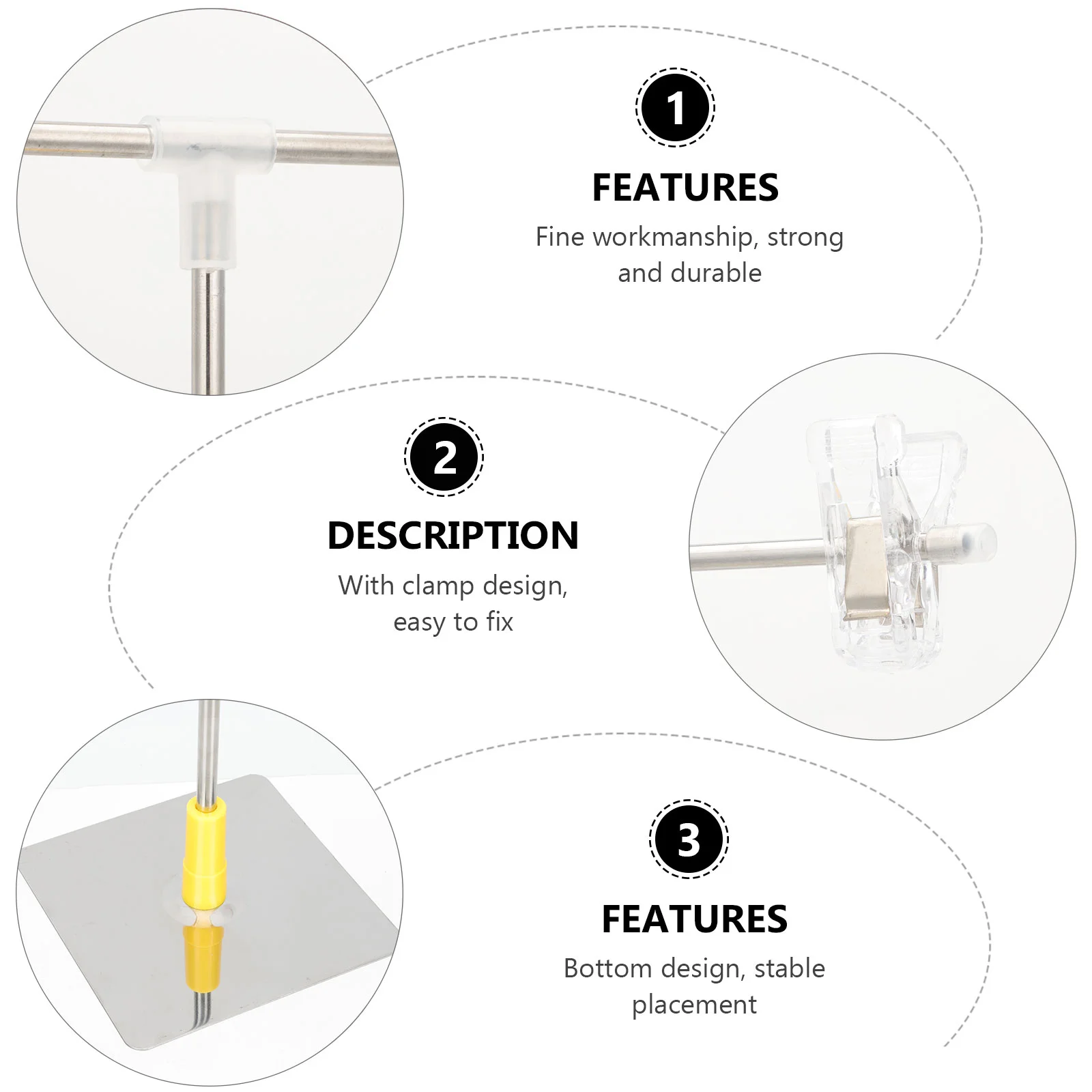 1

FEATURES

Fine workmanship, strong and durable

2

DESCRIPTION

With clamp design, easy to fix

3

FEATURES

Bottom design, stable placement