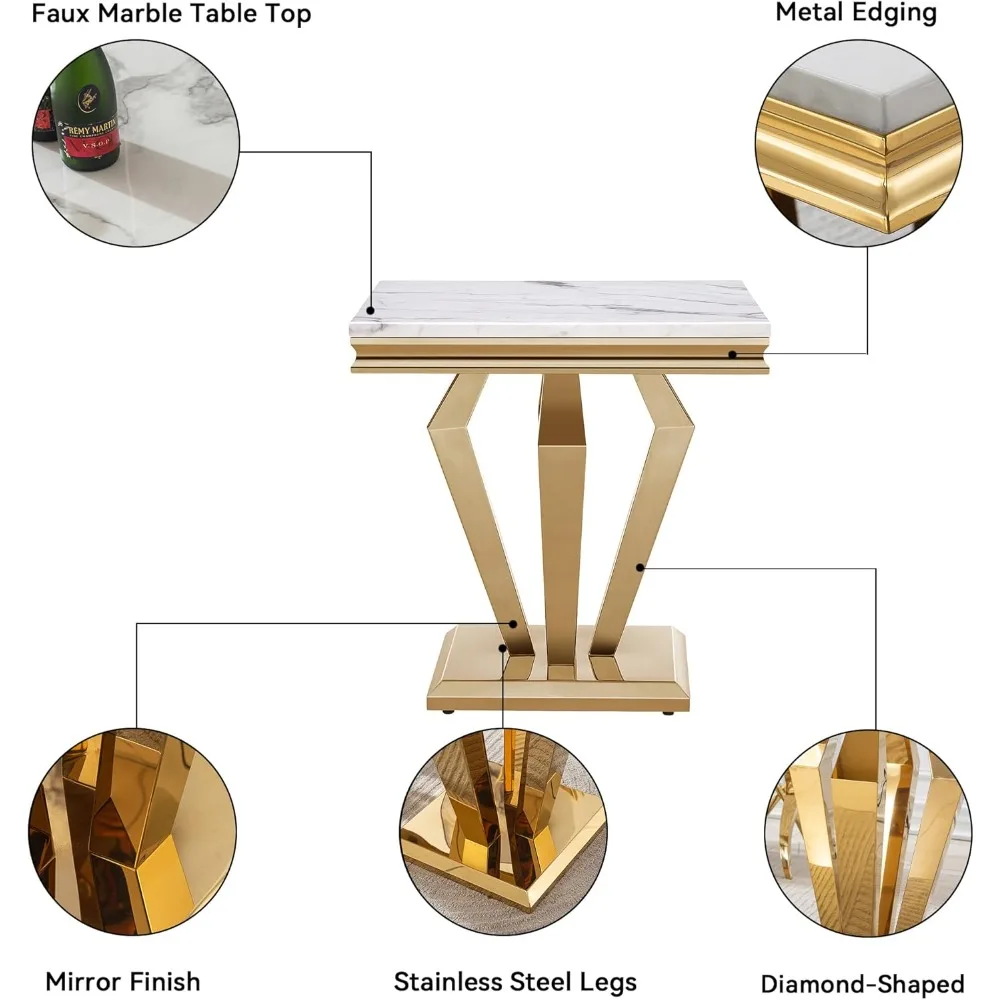 Faux Marble Table Top

Metal Edging

REMY MARTIN

V.S.O.P

Mirror Finish

Stainless Steel Legs

Diamond-Shaped