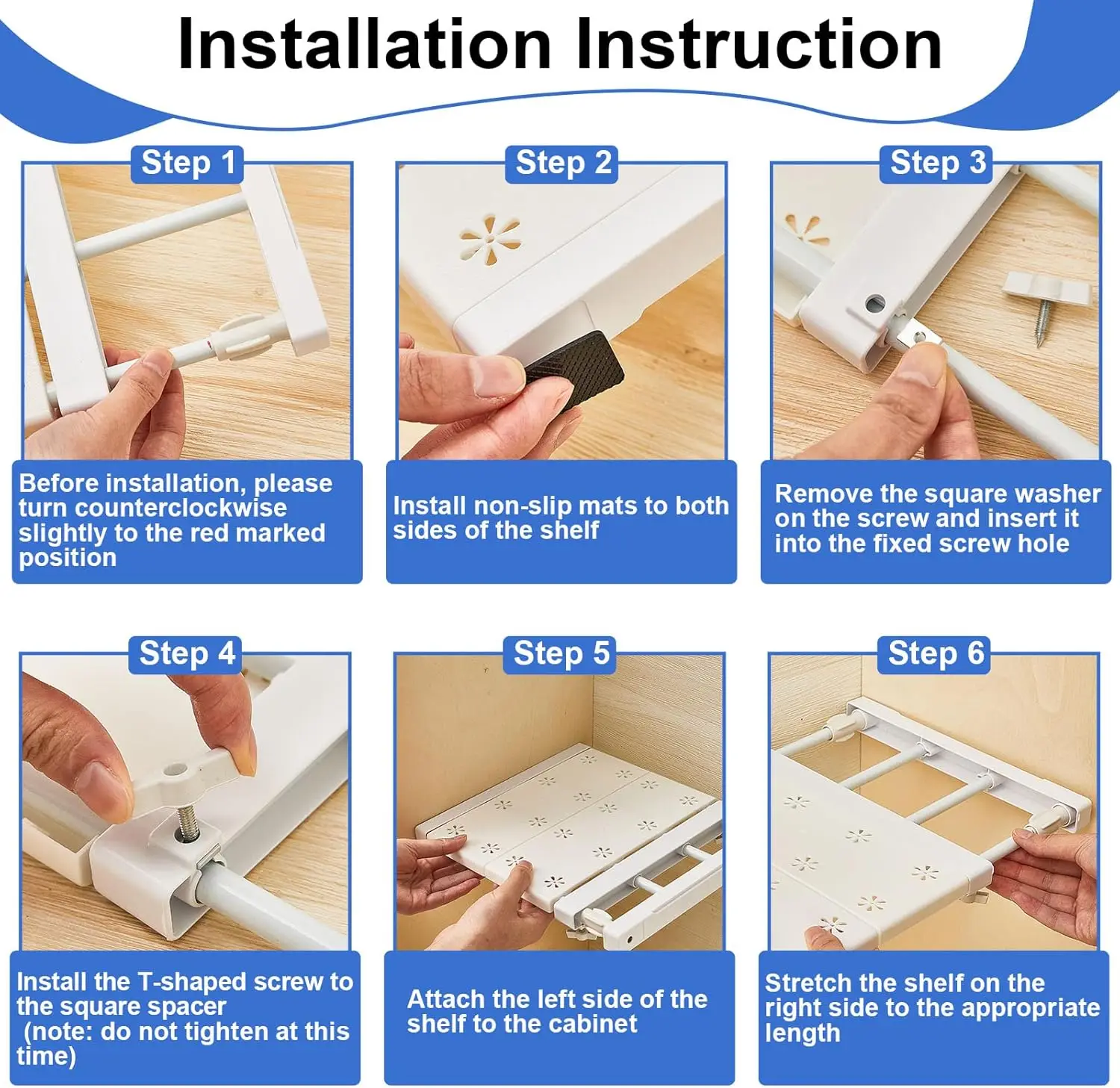 Installation Instruction

Step 1

Before installation, please turn counterclockwise slightly to the red marked position

Step 2

Install non-slip mats to both sides of the shelf

Step 3

Remove the square washer on the screw and insert it into the fixed screw hole

Step 4

Install the T-shaped screw to the square spacer (note: do not tighten at this time)

Step 5

Attach the left side of the shelf to the cabinet

Step 6

Stretch the shelf on the right side to the appropriate length