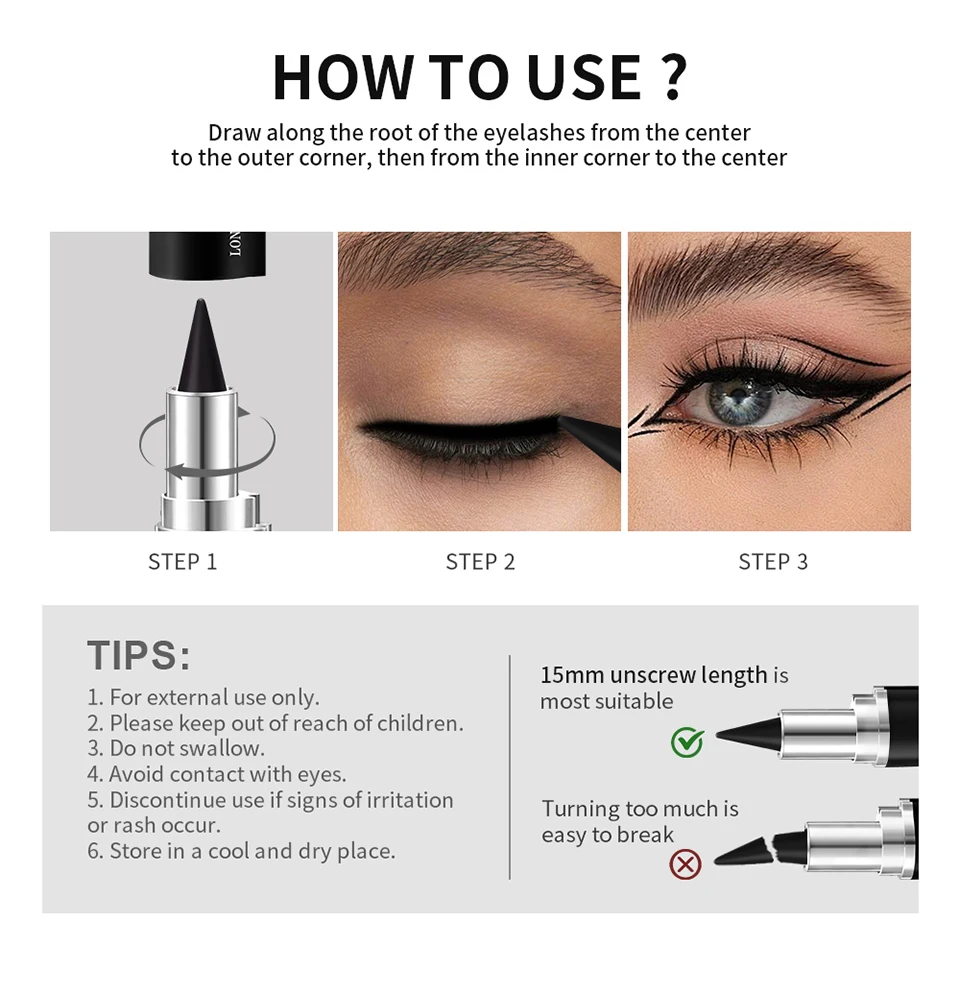 HOW TO USE ?

Draw along the root of the eyelashes from the center to the outer corner, then from the inner corner to the center

LON

STEP 1

STEP 2

STEP 3

TIPS:

1. For external use only.
2. Please keep out of reach of children.
3. Do not swallow.
4. Avoid contact with eyes.
5. Discontinue use if signs of irritation or rash occur.
6. Store in a cool and dry place.

15mm unscrew length is most suitable

Turning too much is easy to break