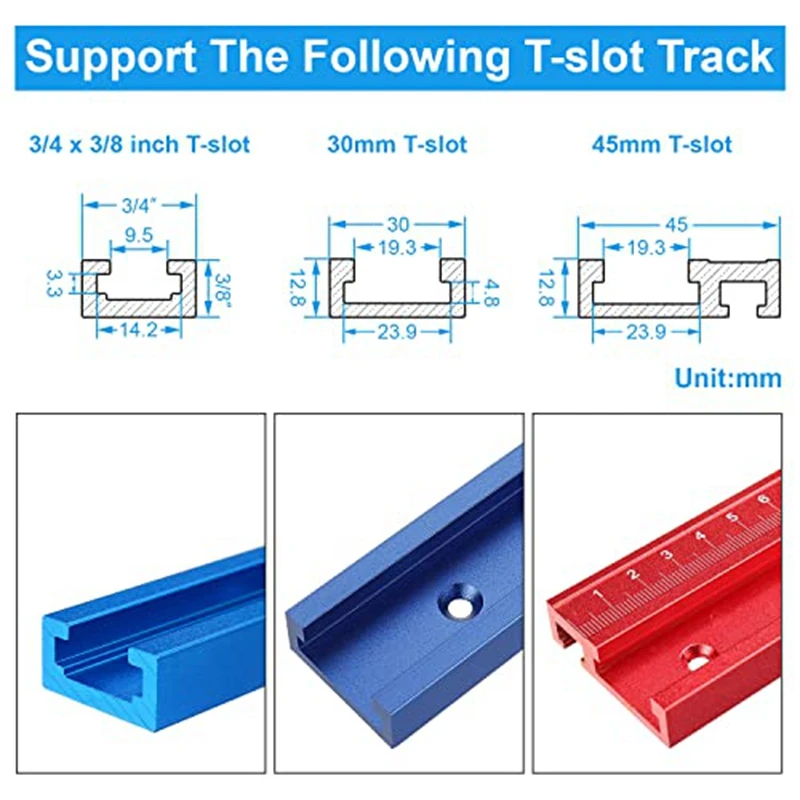 Support The Following T-slot Track

3/4 x 3/8 inch T-slot

3/4"
9.5
3.3
3/8"
14.2

30mm T-slot

30
19.3
12.8
4.8
23.9

45mm T-slot

45
19.3
12.8
23.9

Unit:mm

1 2 3 4 5 6