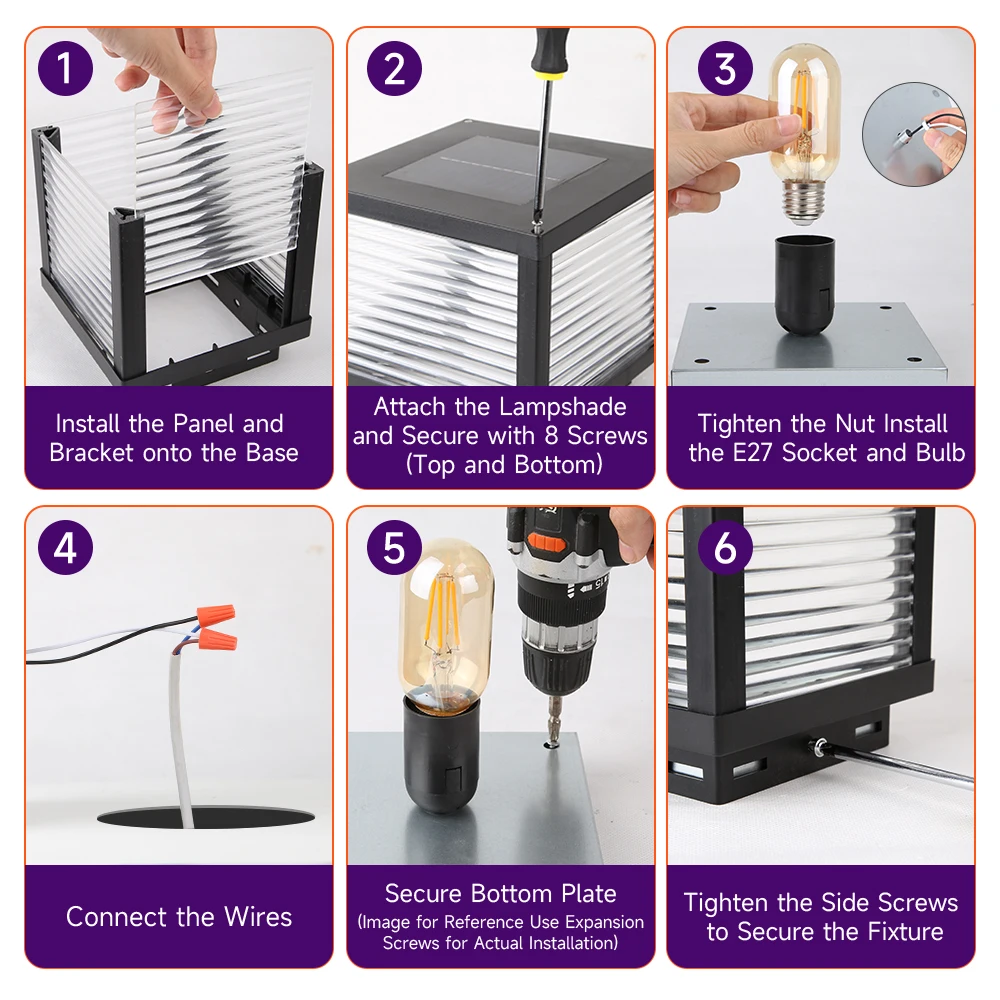 1

Install the Panel and Bracket onto the Base

2

Attach the Lampshade and Secure with 8 Screws (Top and Bottom)

3

Tighten the Nut Install the E27 Socket and Bulb

4

Connect the Wires

5

Secure Bottom Plate

(Image for Reference Use Expansion Screws for Actual Installation)

6

Tighten the Side Screws to Secure the Fixture