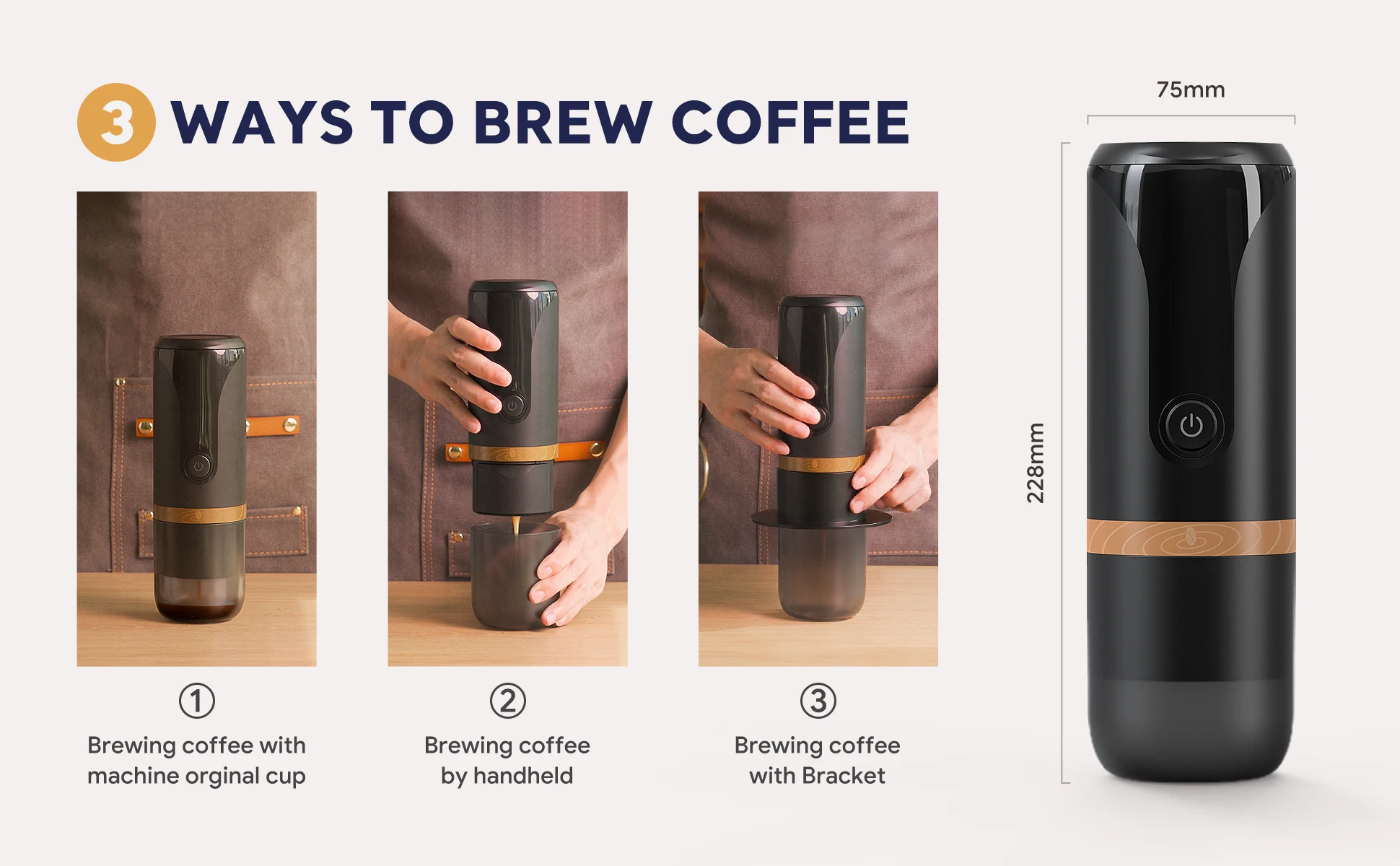 3 WAYS TO BREW COFFEE

①
Brewing coffee with machine orginal cup

②
Brewing coffee by handheld

③
Brewing coffee with Bracket

75mm

228mm