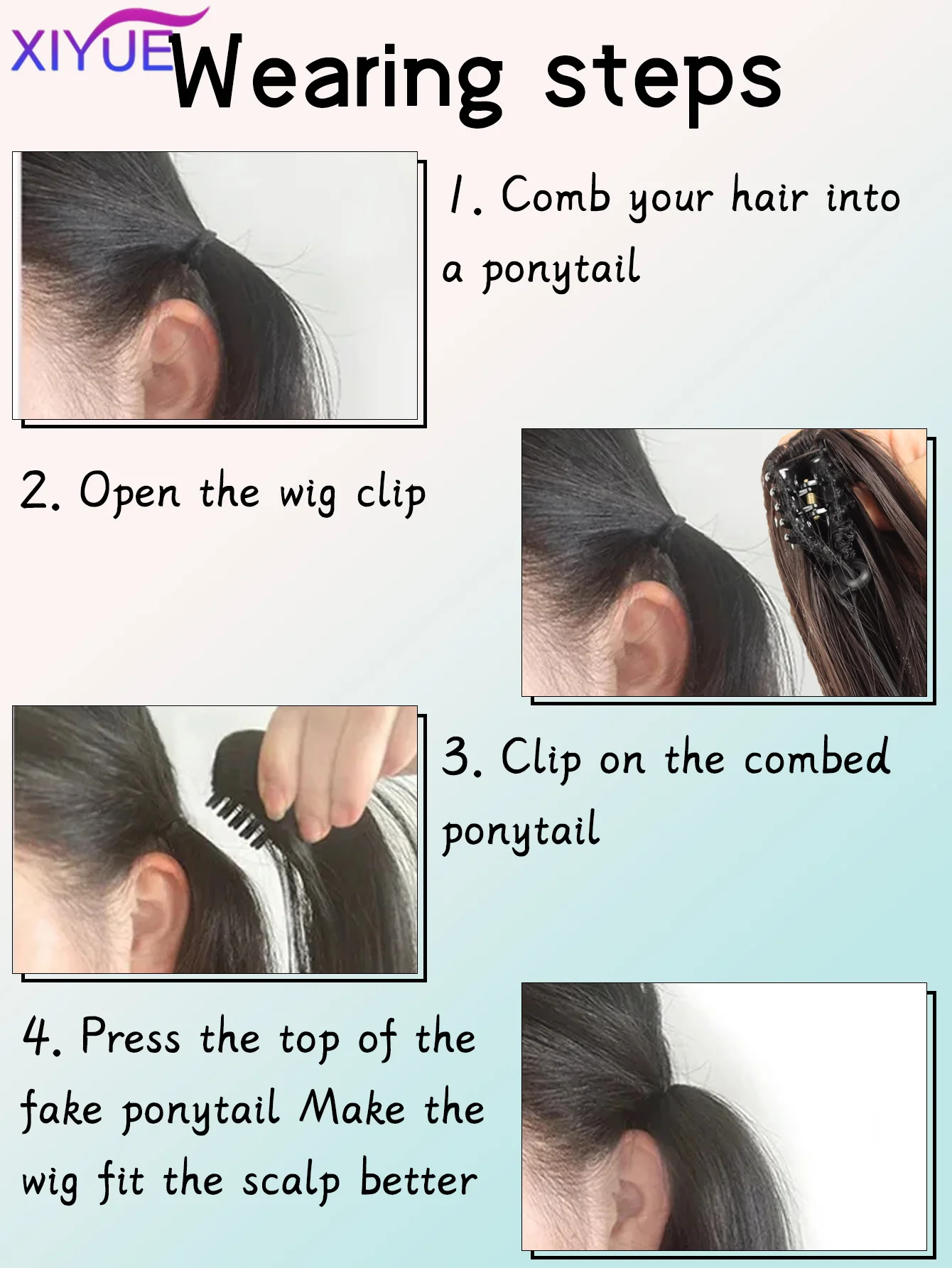 XIYUE

Wearing steps

1. Comb your hair into a ponytail

2. Open the wig clip

3. Clip on the combed ponytail

4. Press the top of the fake ponytail Make the wig fit the scalp better