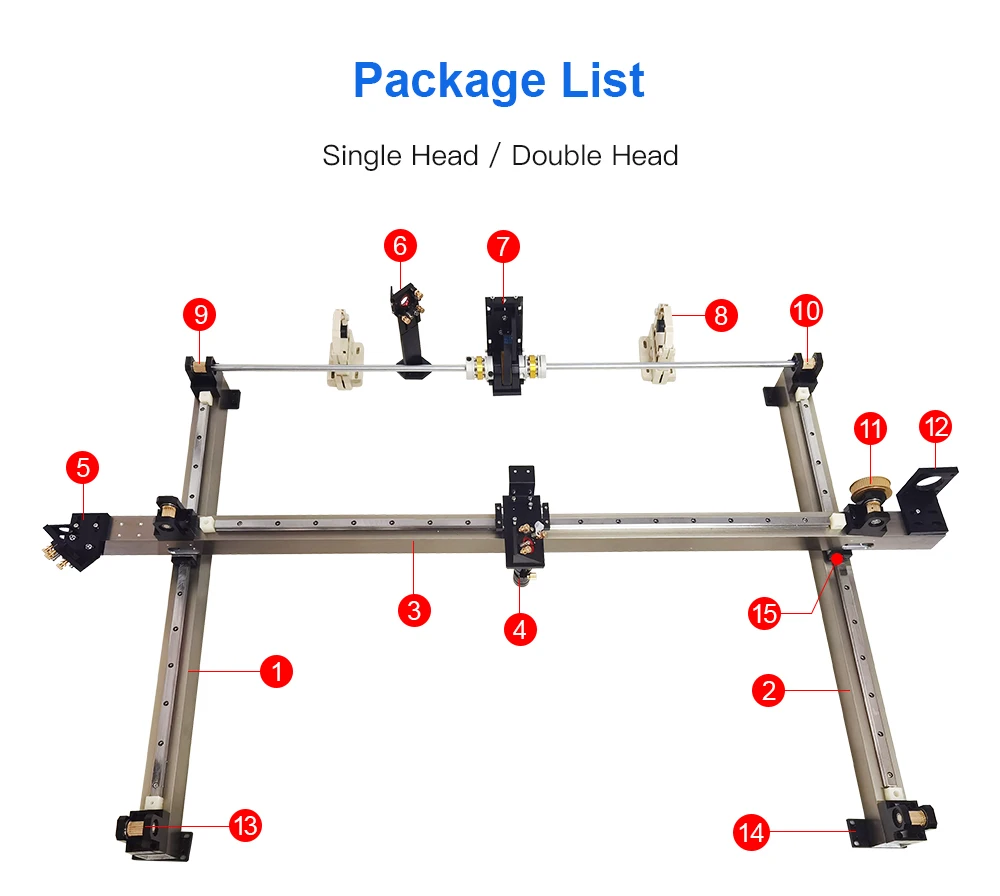 Package List

Single Head / Double Head

6
7
9
8
10
11
12
5
3
4
15
1
2
13
14