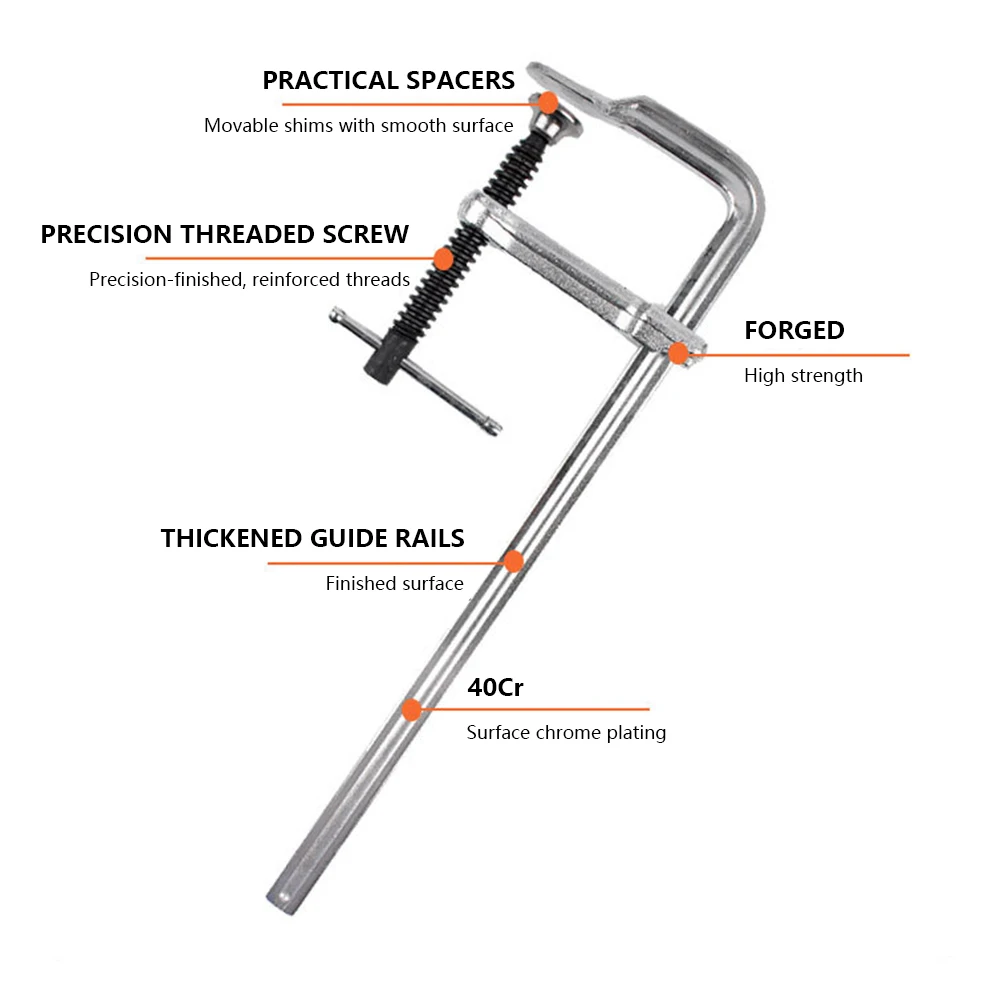 PRACTICAL SPACERS
Movable shims with smooth surface

PRECISION THREADED SCREW
Precision-finished, reinforced threads

FORGED
High strength

THICKENED GUIDE RAILS
Finished surface

40Cr
Surface chrome plating