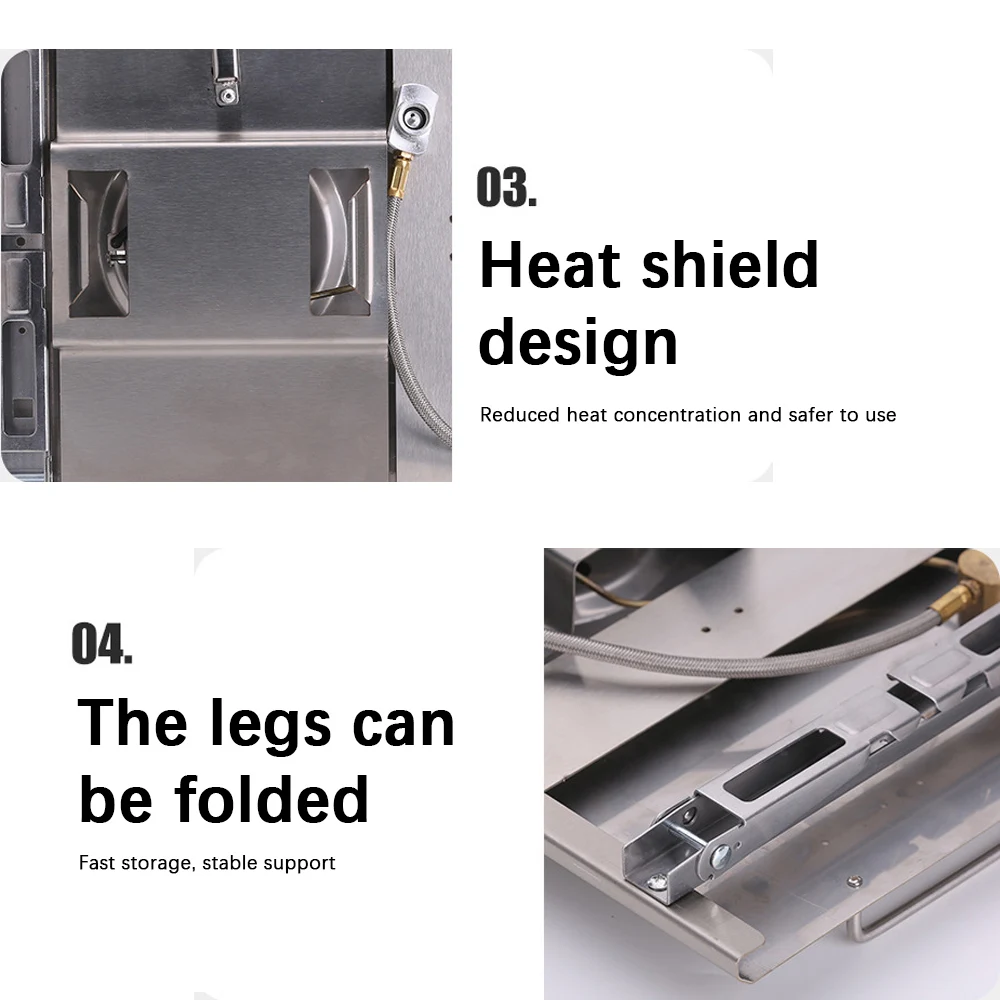 03.

Heat shield design

Reduced heat concentration and safer to use

04.

The legs can be folded

Fast storage, stable support