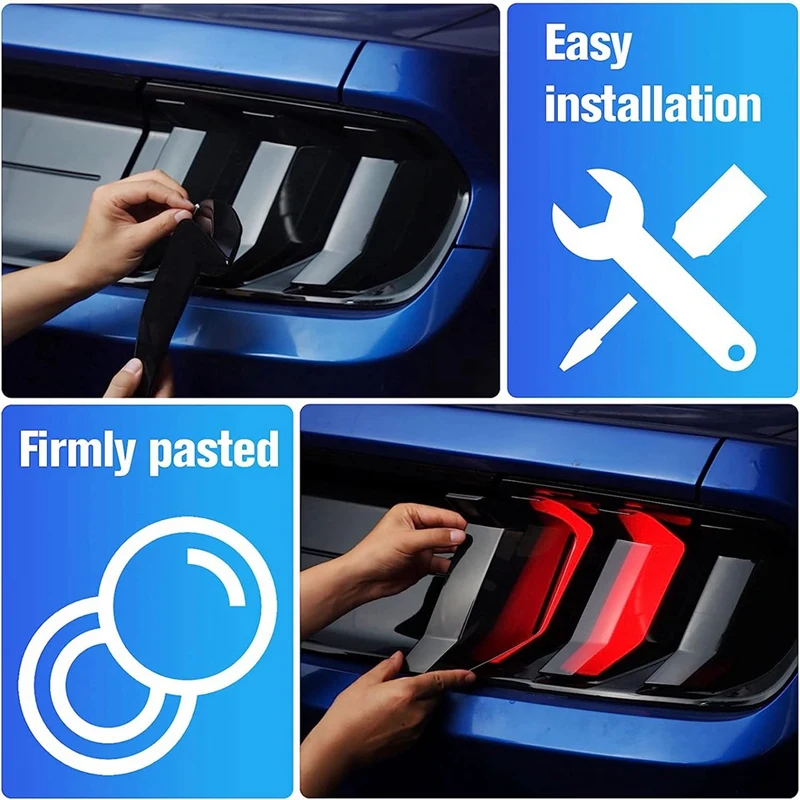 Easy installation

Firmly pasted