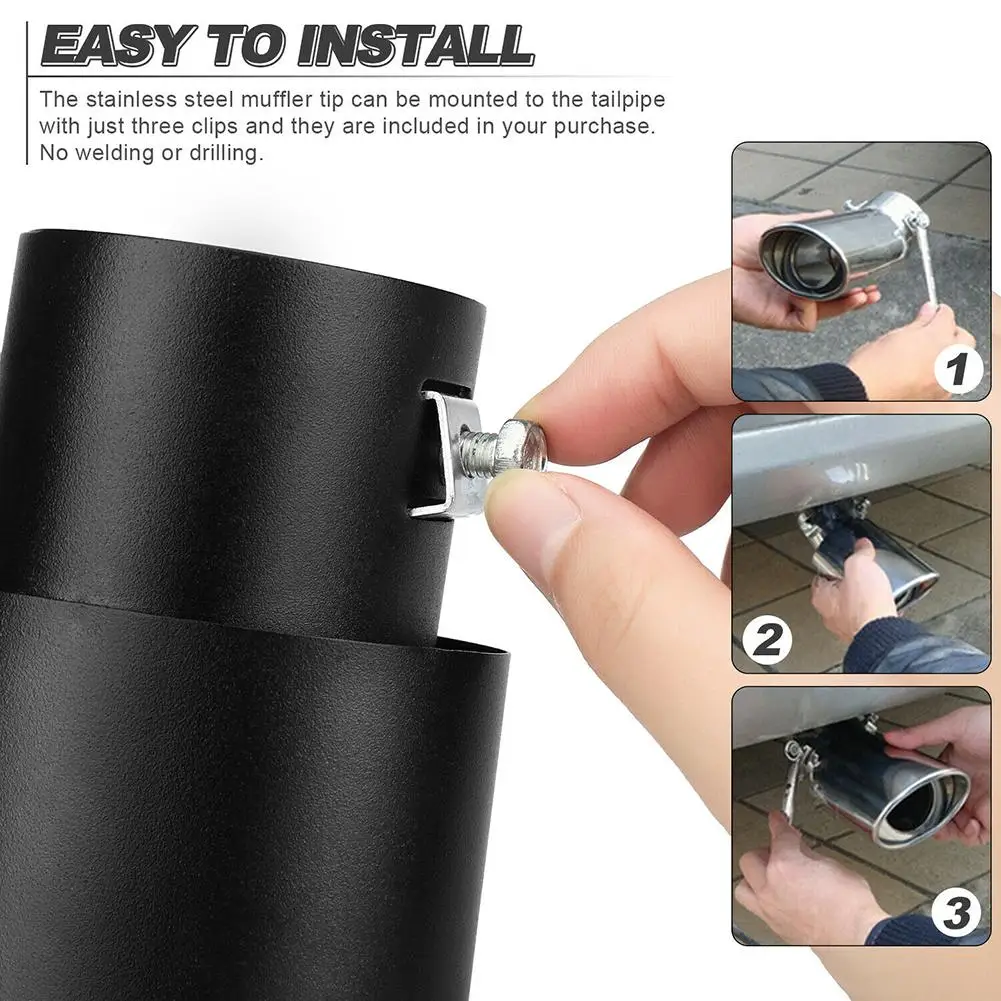 EASY TO INSTALL

The stainless steel muffler tip can be mounted to the tailpipe with just three clips and they are included in your purchase. No welding or drilling.

1

2

3