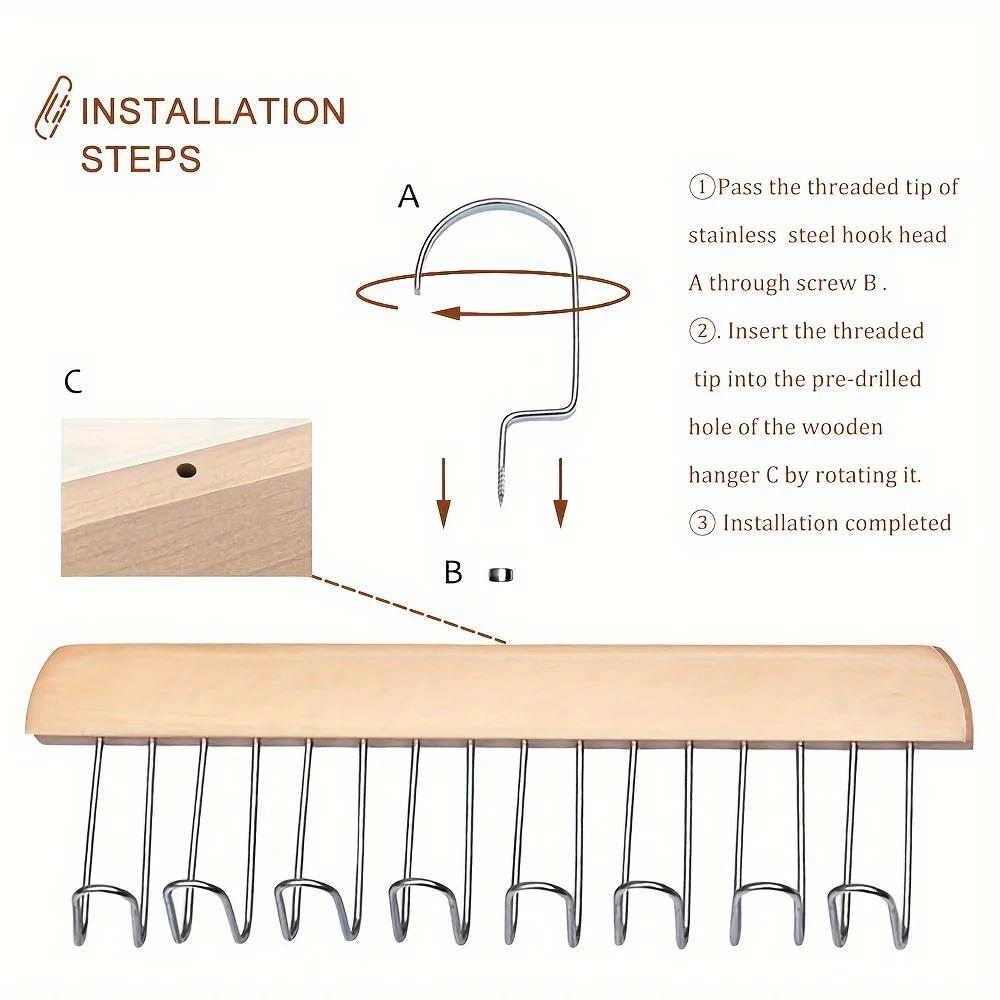 INSTALLATION STEPS

A

C

B

①Pass the threaded tip of stainless steel hook head A through screw B .

②. Insert the threaded tip into the pre-drilled hole of the wooden hanger C by rotating it.

③ Installation completed