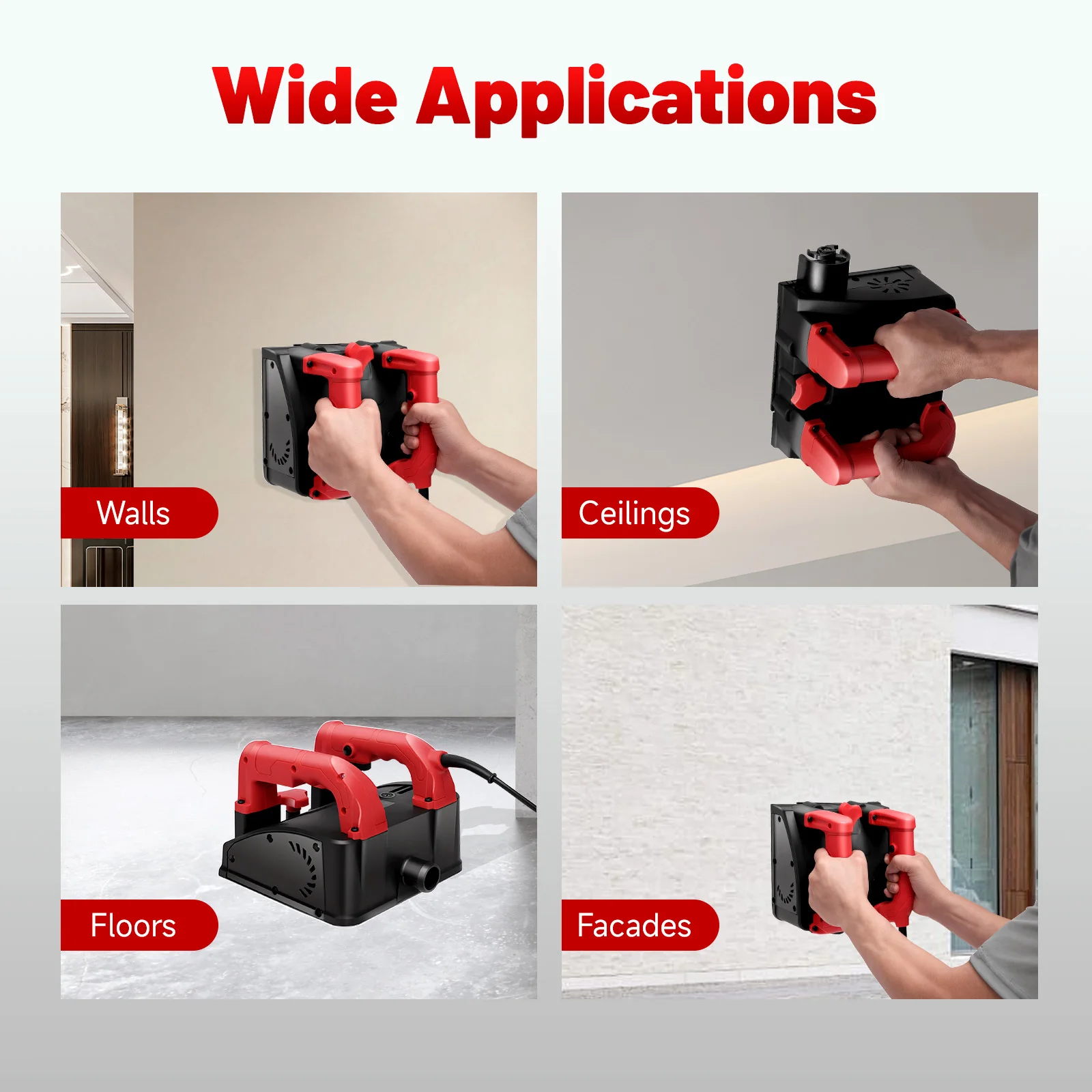 Wide Applications

Walls

Ceilings

Floors

Facades