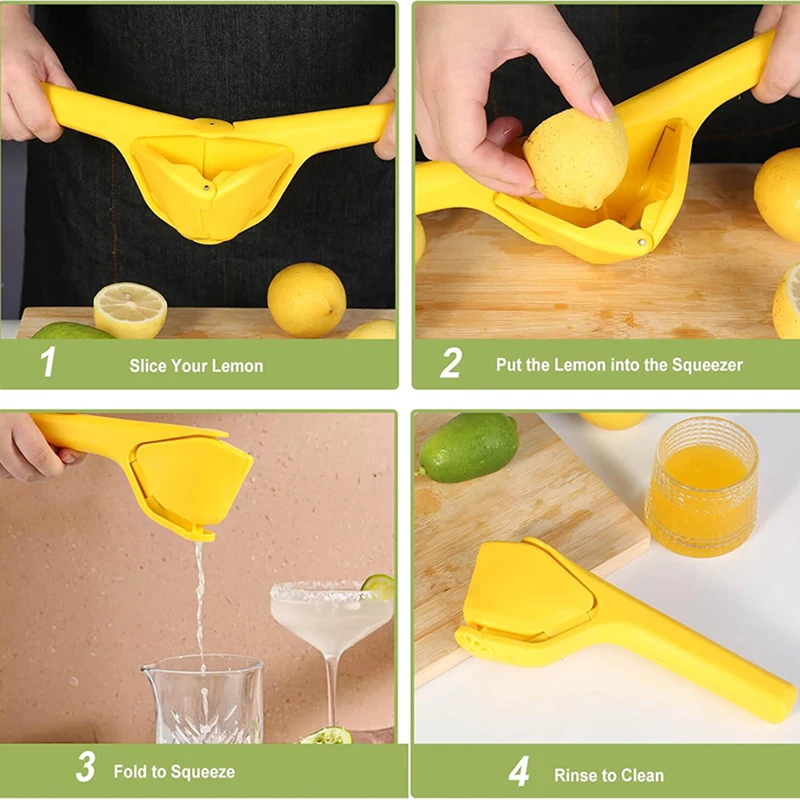 1 Slice Your Lemon

2 Put the Lemon into the Squeezer

3 Fold to Squeeze

4 Rinse to Clean