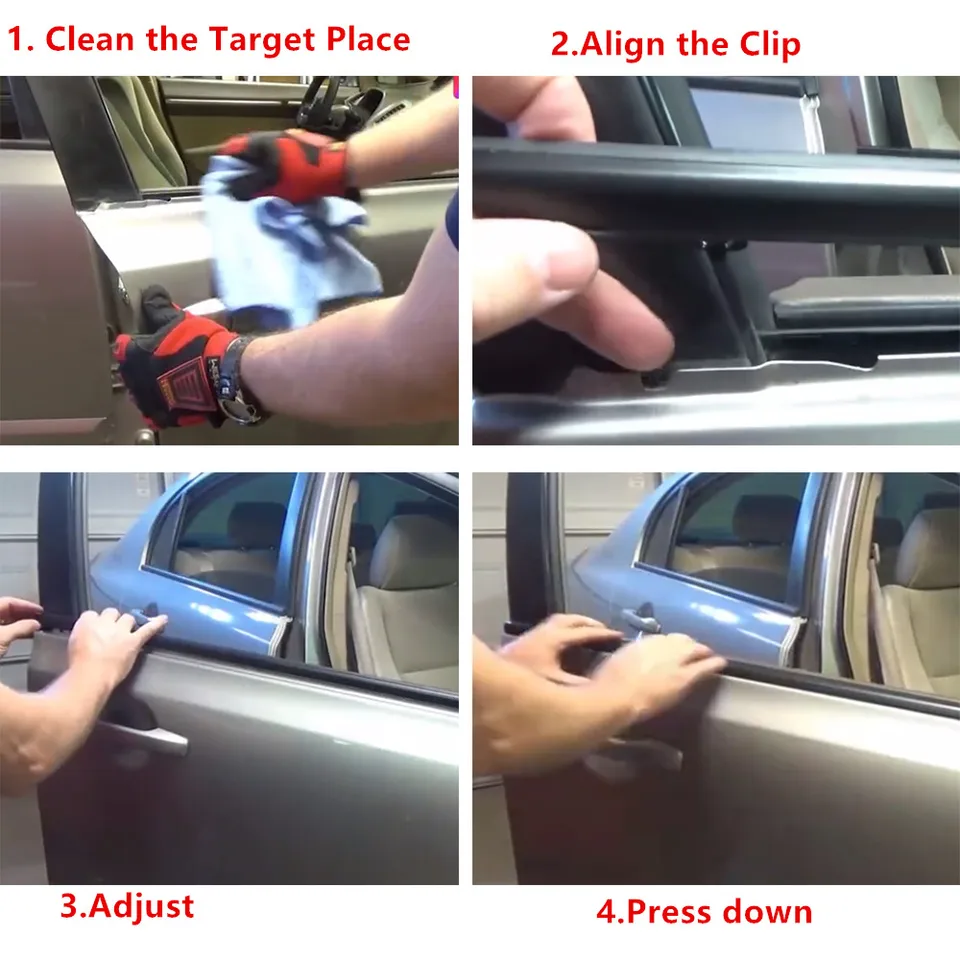 1. Clean the Target Place

2.Align the Clip

3.Adjust

4.Press down