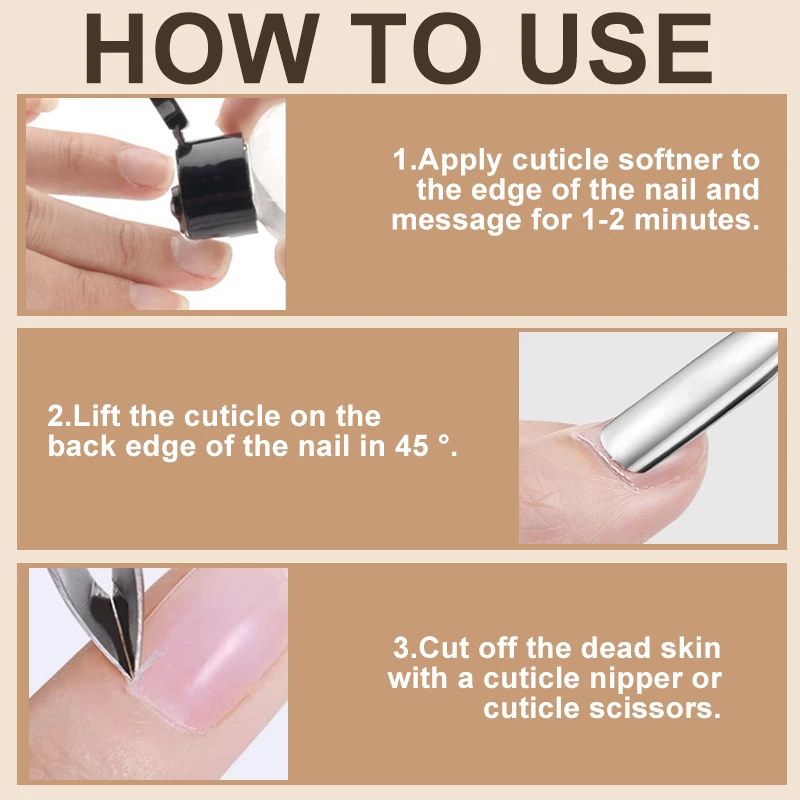 HOW TO USE

1.Apply cuticle softner to the edge of the nail and message for 1-2 minutes.

2.Lift the cuticle on the back edge of the nail in 45 °.

3.Cut off the dead skin with a cuticle nipper or cuticle scissors.