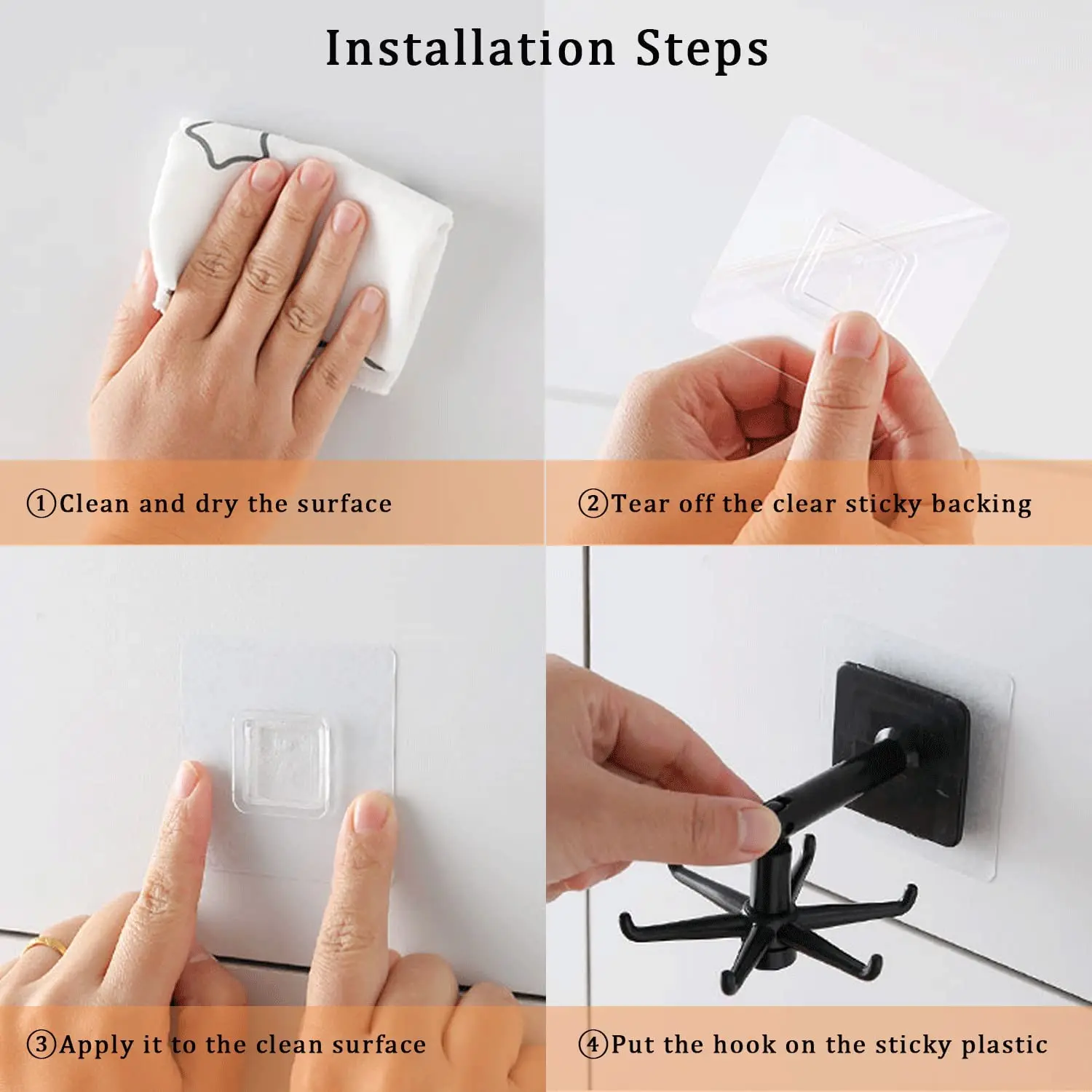 Installation Steps

①Clean and dry the surface

②Tear off the clear sticky backing

③Apply it to the clean surface

④Put the hook on the sticky plastic