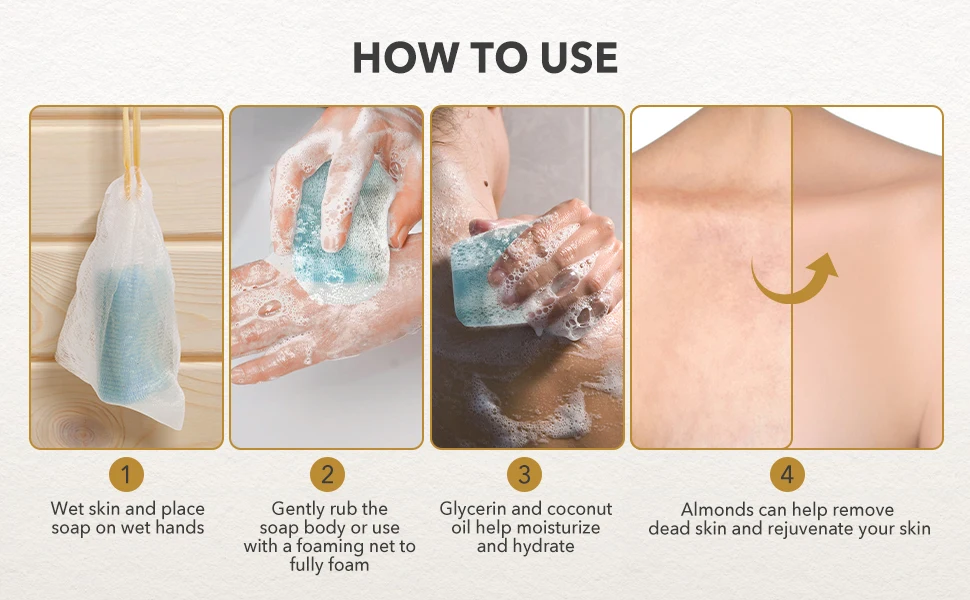 HOW TO USE

1
Wet skin and place soap on wet hands

2
Gently rub the soap body or use with a foaming net to fully foam

3
Glycerin and coconut oil help moisturize and hydrate

4
Almonds can help remove dead skin and rejuvenate your skin