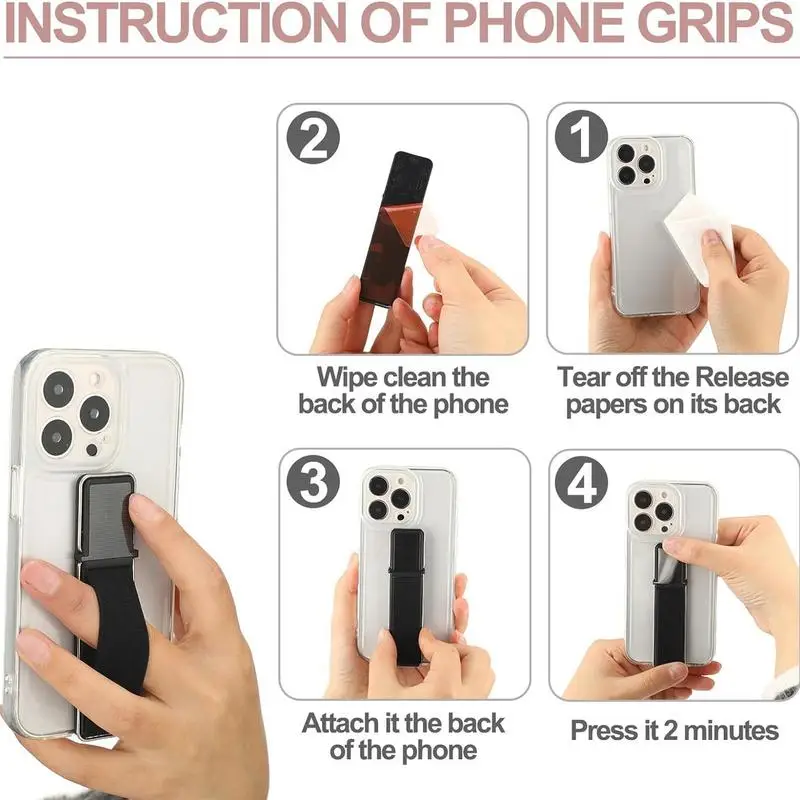 INSTRUCTION OF PHONE GRIPS

2

Wipe clean the back of the phone

1

Tear off the Release papers on its back

3

Attach it the back of the phone

4

Press it 2 minutes