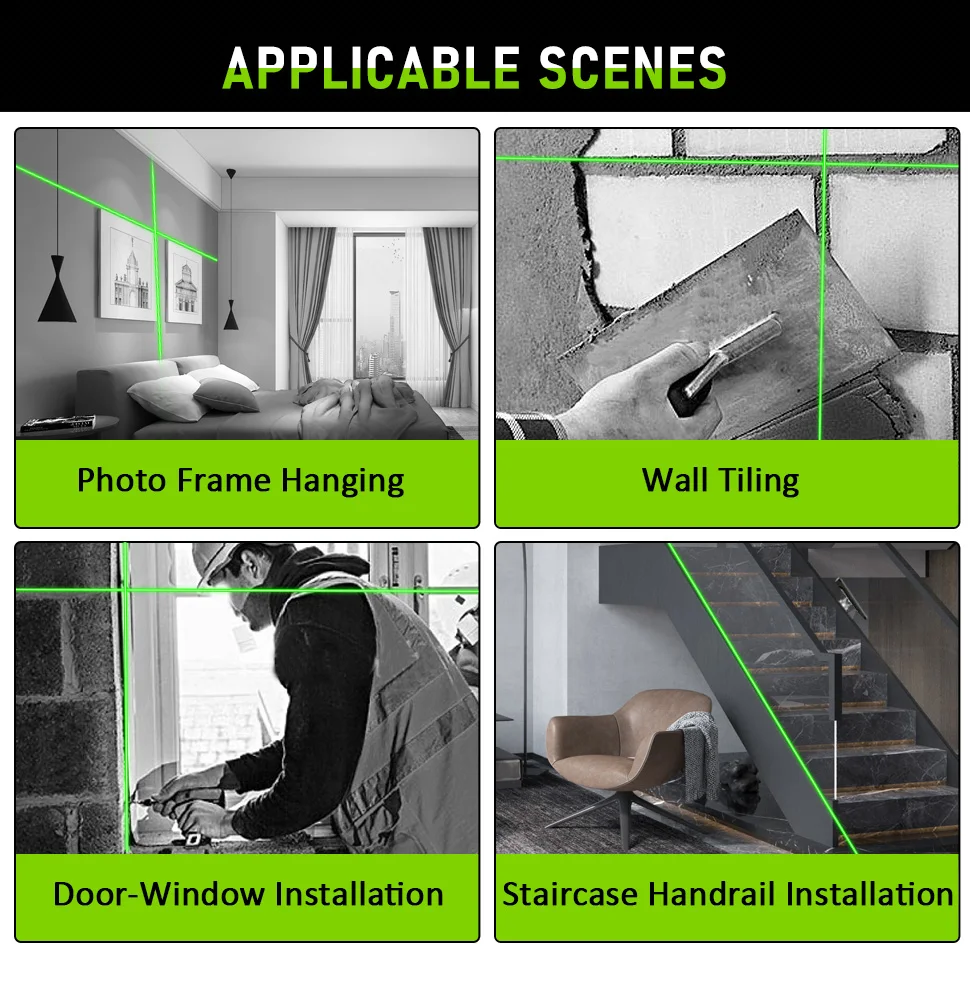 APPLICABLE SCENES

Photo Frame Hanging

Wall Tiling

Door-Window Installation

Staircase Handrail Installation