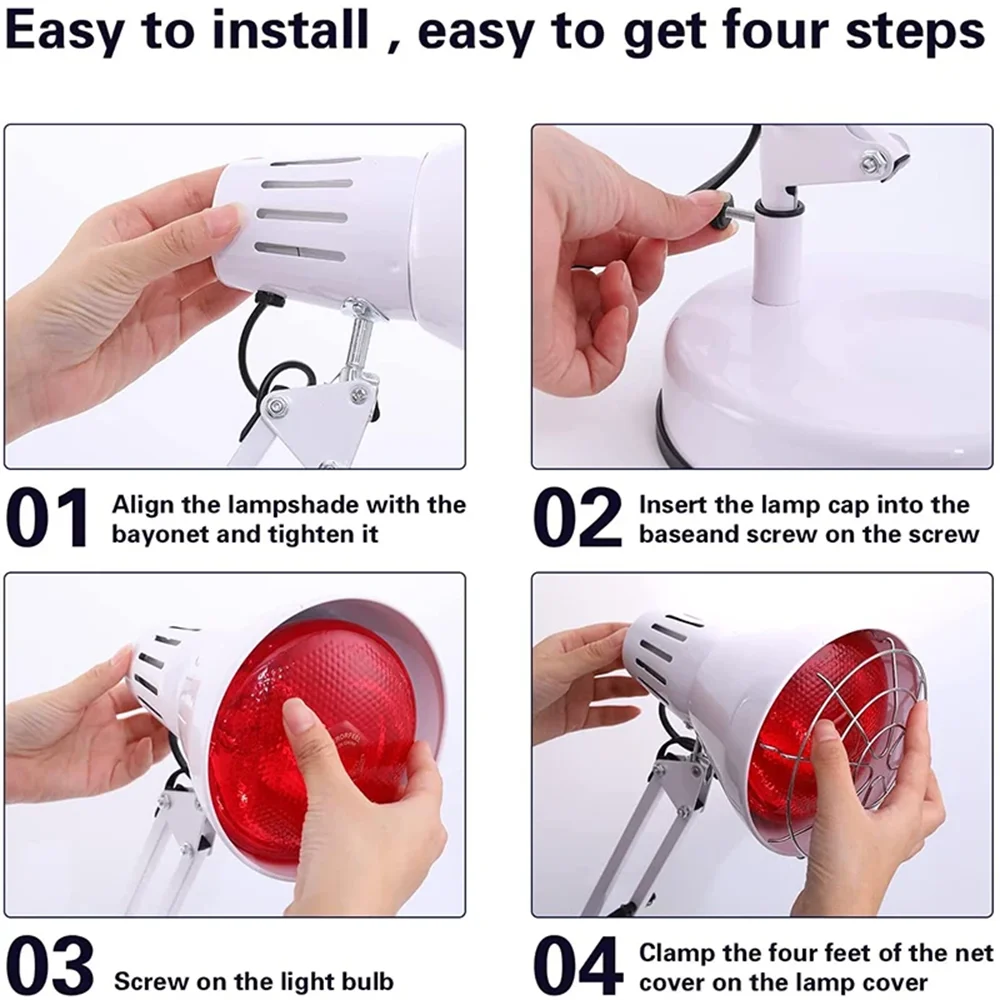 Easy to install , easy to get four steps

01 Align the lampshade with the bayonet and tighten it

02 Insert the lamp cap into the baseand screw on the screw

03 Screw on the light bulb

04 Clamp the four feet of the net cover on the lamp cover