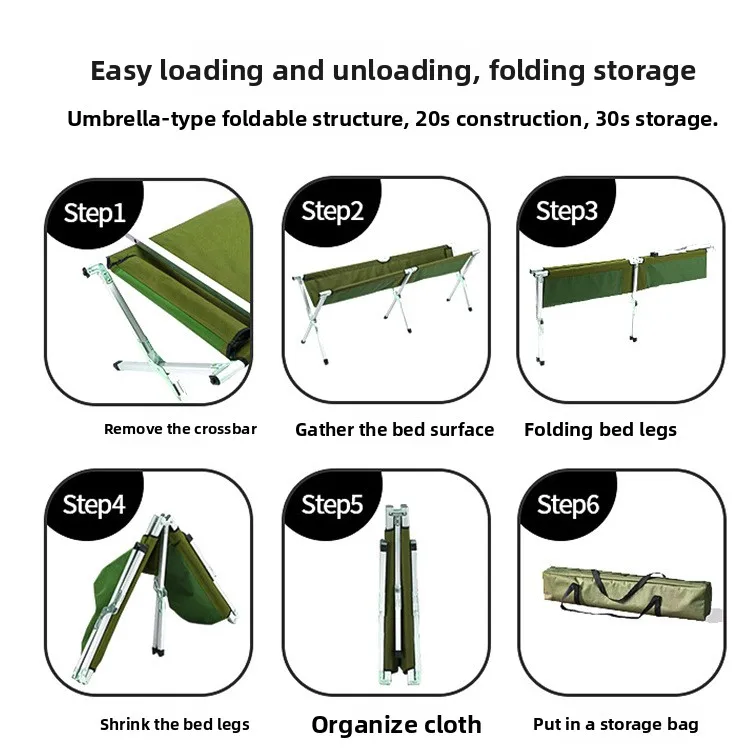 Easy loading and unloading, folding storage

Umbrella-type foldable structure, 20s construction, 30s storage.

Step1

Remove the crossbar

Step2

Gather the bed surface

Step3

Folding bed legs

Step4

Shrink the bed legs

Step5

Organize cloth

Step6

Put in a storage bag