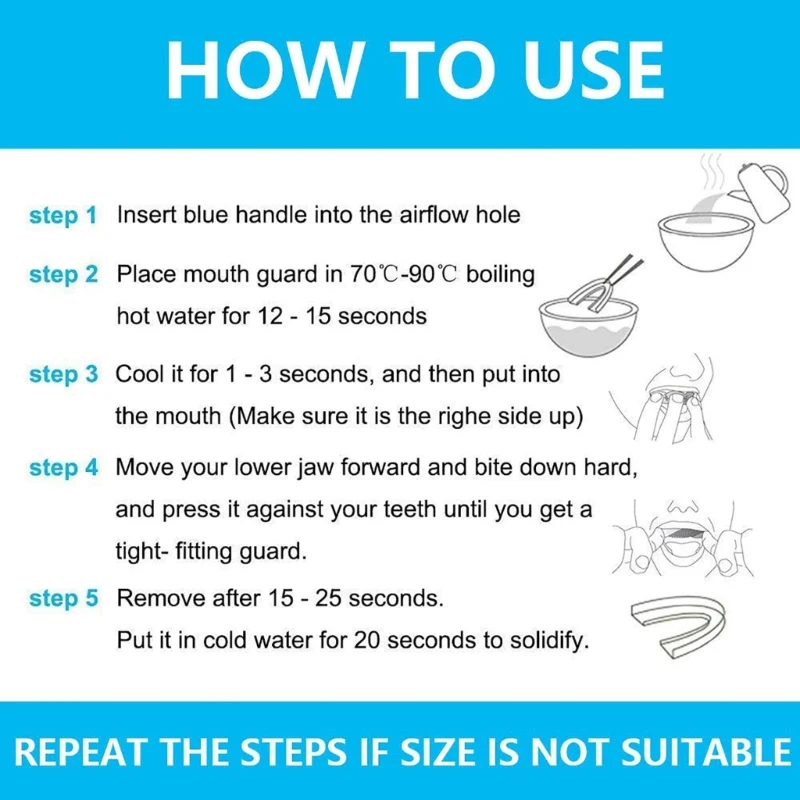 HOW TO USE

step 1 Insert blue handle into the airflow hole

step 2 Place mouth guard in 70℃-90℃ boiling hot water for 12 - 15 seconds

step 3 Cool it for 1 - 3 seconds, and then put into the mouth (Make sure it is the righe side up)

step 4 Move your lower jaw forward and bite down hard, and press it against your teeth until you get a tight- fitting guard.

step 5 Remove after 15 - 25 seconds.
Put it in cold water for 20 seconds to solidify.

REPEAT THE STEPS IF SIZE IS NOT SUITABLE