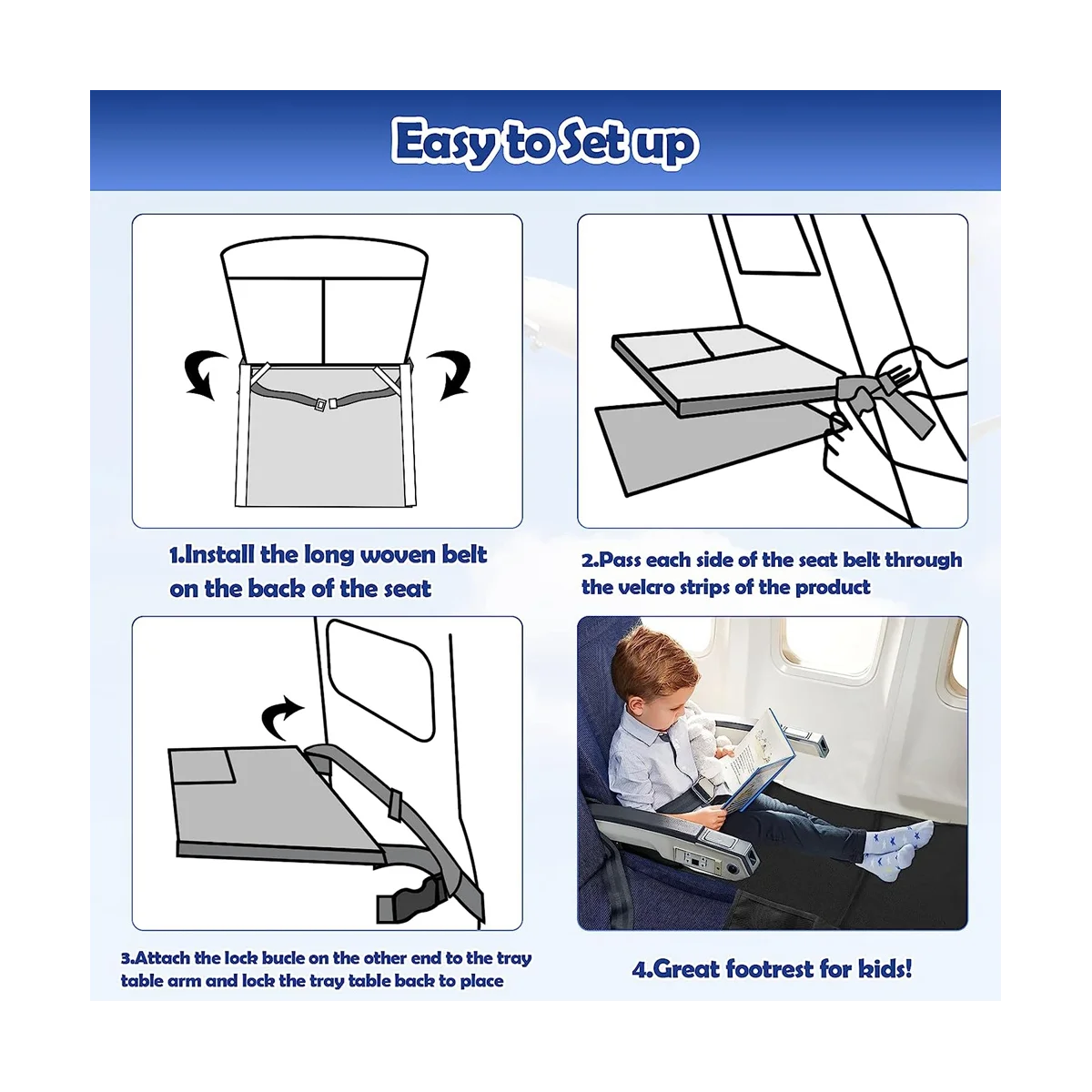 Easy to Set up

1.Install the long woven belt on the back of the seat

2.Pass each side of the seat belt through the velcro strips of the product

3.Attach the lock bucle on the other end to the tray table arm and lock the tray table back to place

4.Great footrest for kids!