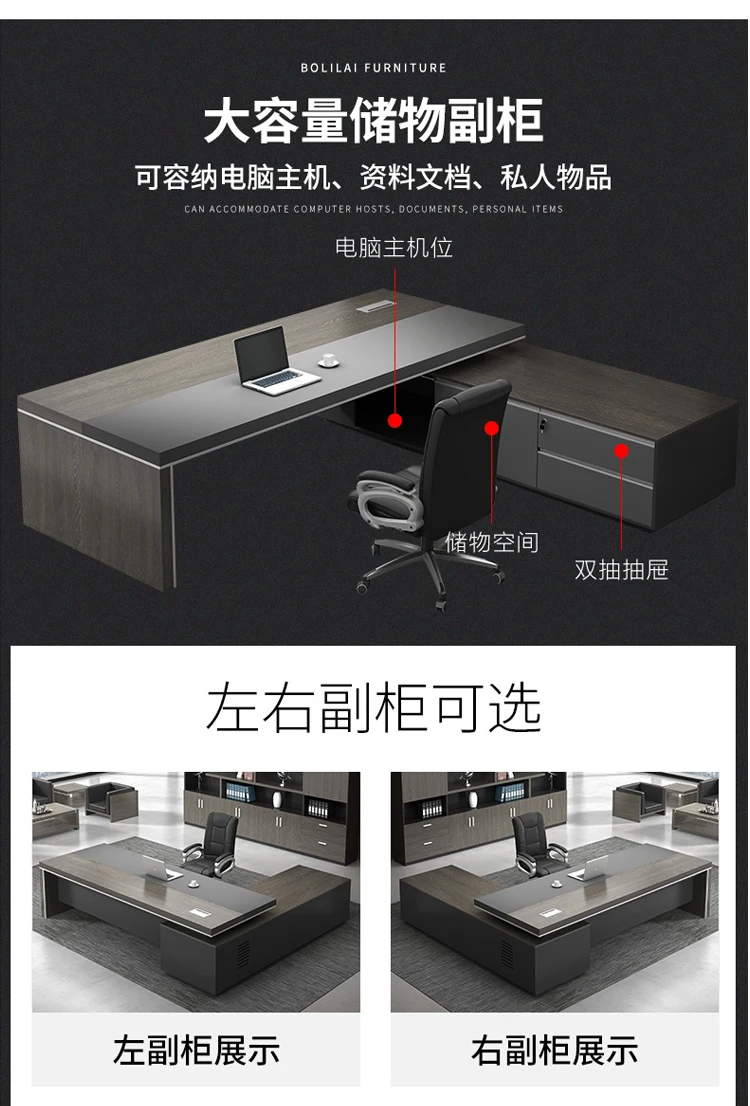 BOLILAI FURNITURE

大容量储物副柜

可容纳电脑主机、资料文档、私人物品

CAN ACCOMMODATE COMPUTER HOSTS, DOCUMENTS, PERSONAL ITEMS

电脑主机位

储物空间

双抽抽屉

左右副柜可选

左副柜展示

右副柜展示