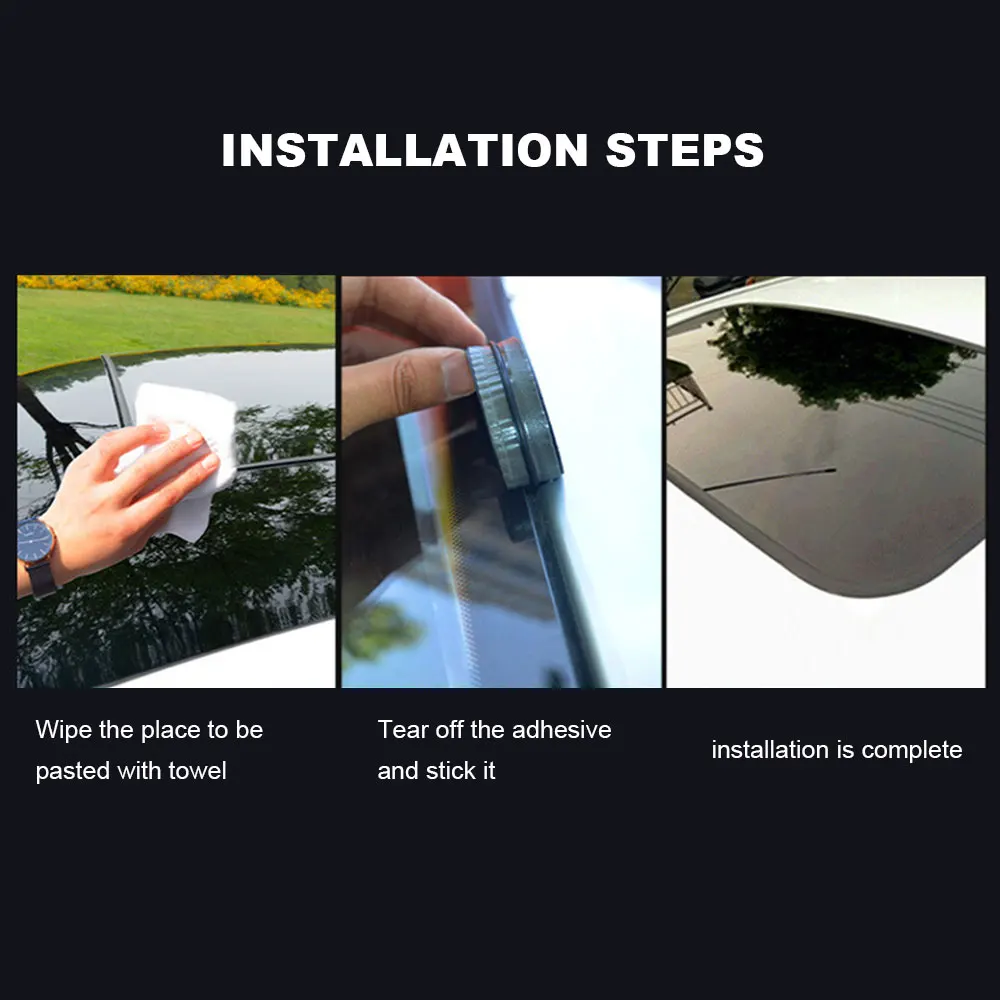 INSTALLATION STEPS

Wipe the place to be pasted with towel

Tear off the adhesive and stick it

installation is complete