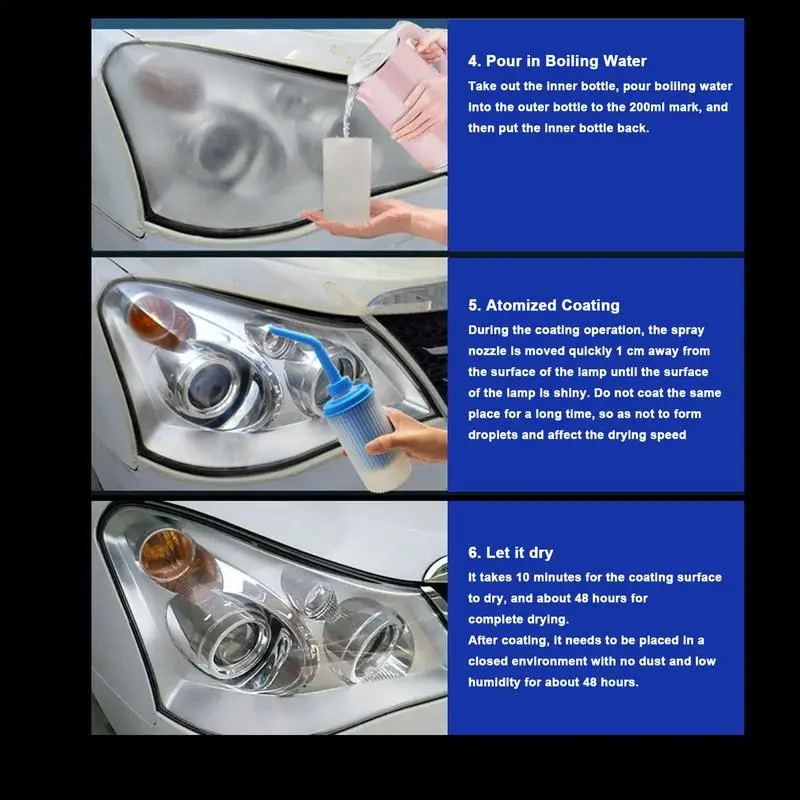 4. Pour in Boiling Water
Take out the inner bottle, pour boiling water into the outer bottle to the 200ml mark, and then put the inner bottle back.

5. Atomized Coating
During the coating operation, the spray nozzle is moved quickly 1 cm away from the surface of the lamp until the surface of the lamp is shiny. Do not coat the same place for a long time, so as not to form droplets and affect the drying speed

6. Let it dry
It takes 10 minutes for the coating surface to dry, and about 48 hours for complete drying.
After coating, it needs to be placed in a closed environment with no dust and low humidity for about 48 hours.