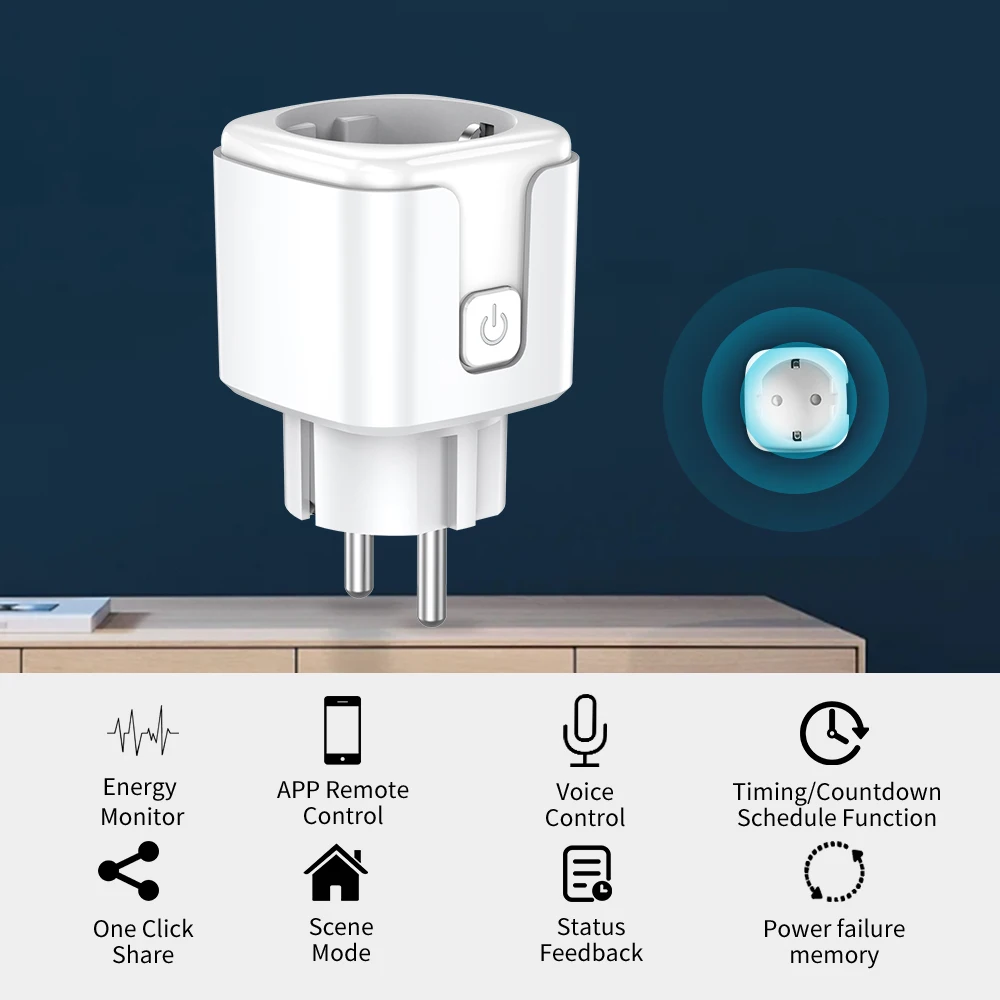 Energy Monitor

APP Remote Control

Voice Control

Timing/Countdown Schedule Function

One Click Share

Scene Mode

Status Feedback

Power failure memory