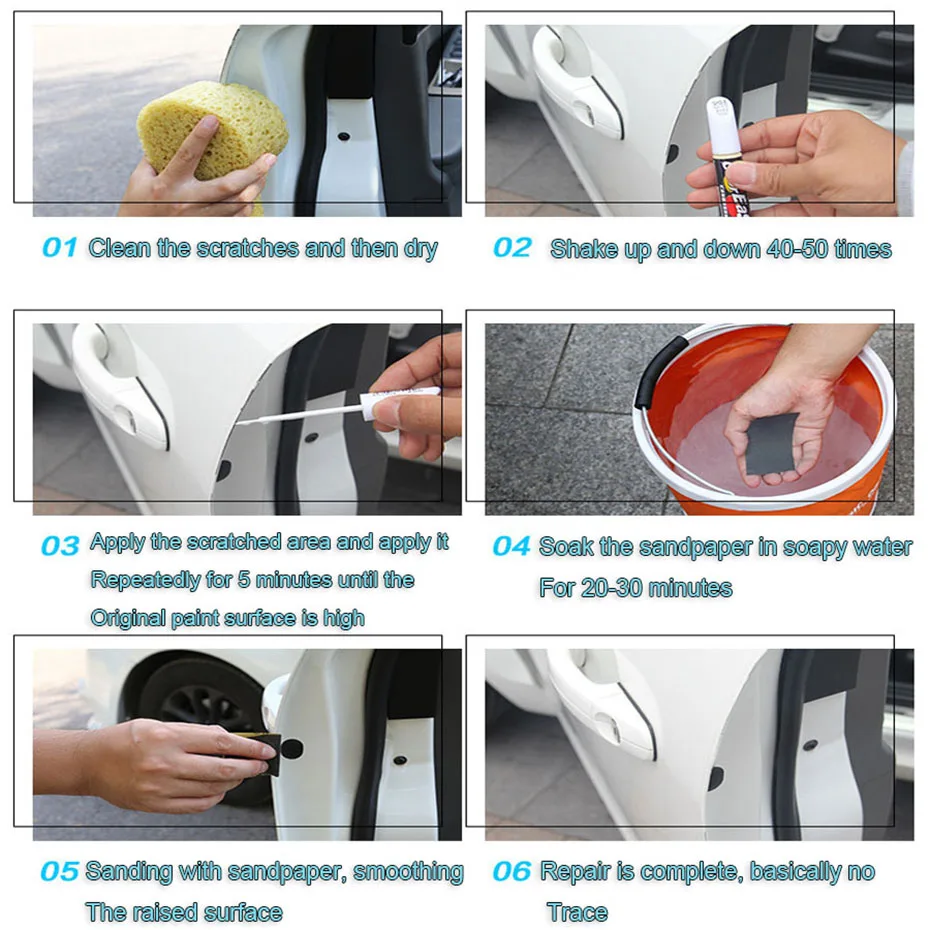 01 Clean the scratches and then dry

02 Shake up and down 40-50 times

03 Apply the scratched area and apply it Repeatedly for 5 minutes until the Original paint surface is high

04 Soak the sandpaper in soapy water For 20-30 minutes

05 Sanding with sandpaper, smoothing The raised surface

06 Repair is complete, basically no Trace