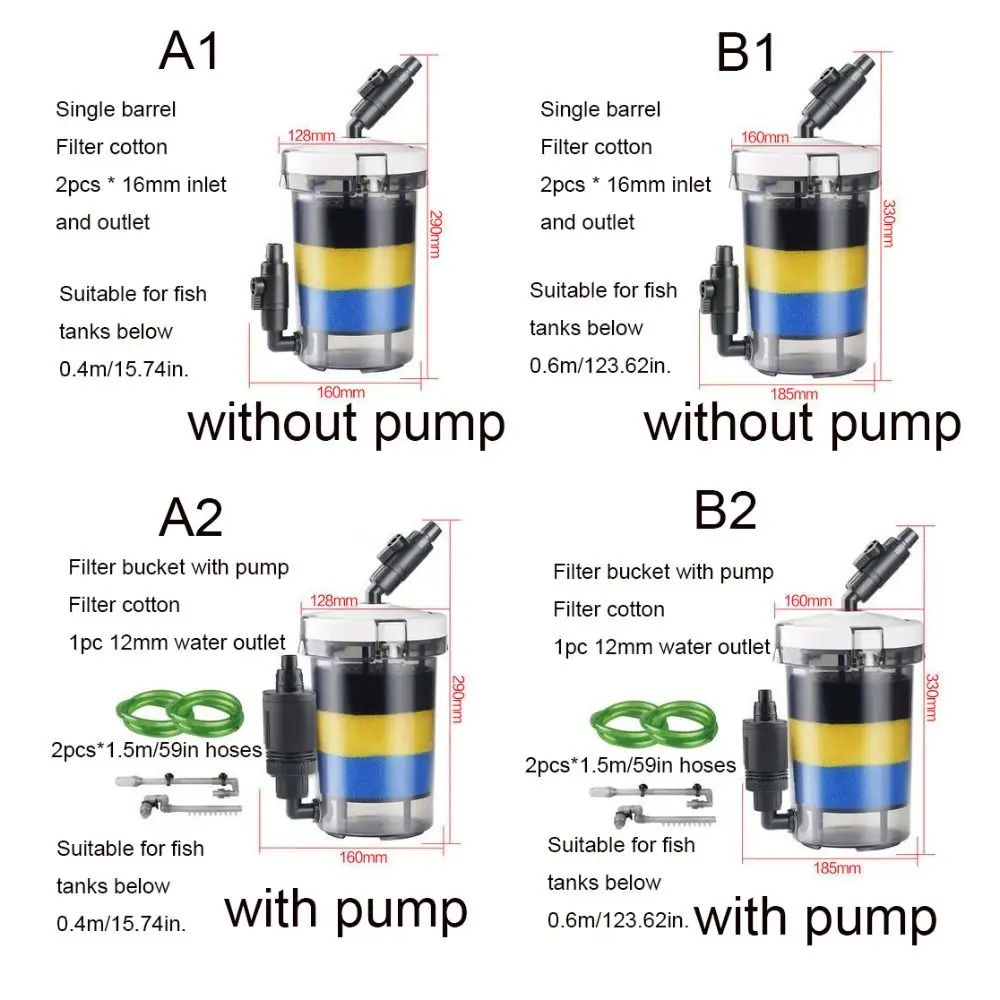 A1

Single barrel
Filter cotton
2pcs * 16mm inlet and outlet

Suitable for fish tanks below 0.4m/15.74in.

128mm
290mm
160mm

without pump

B1

Single barrel
Filter cotton
2pcs * 16mm inlet and outlet

Suitable for fish tanks below 0.6m/123.62in.

160mm
330mm
185mm

without pump

A2

Filter bucket with pump
Filter cotton
1pc 12mm water outlet

2pcs*1.5m/59in hoses

Suitable for fish tanks below 0.4m/15.74in.

128mm
290mm
160mm

with pump

B2

Filter bucket with pump
Filter cotton
1pc 12mm water outlet

2pcs*1.5m/59in hoses

Suitable for fish tanks below 0.6m/123.62in.

160mm
330mm
185mm

with pump