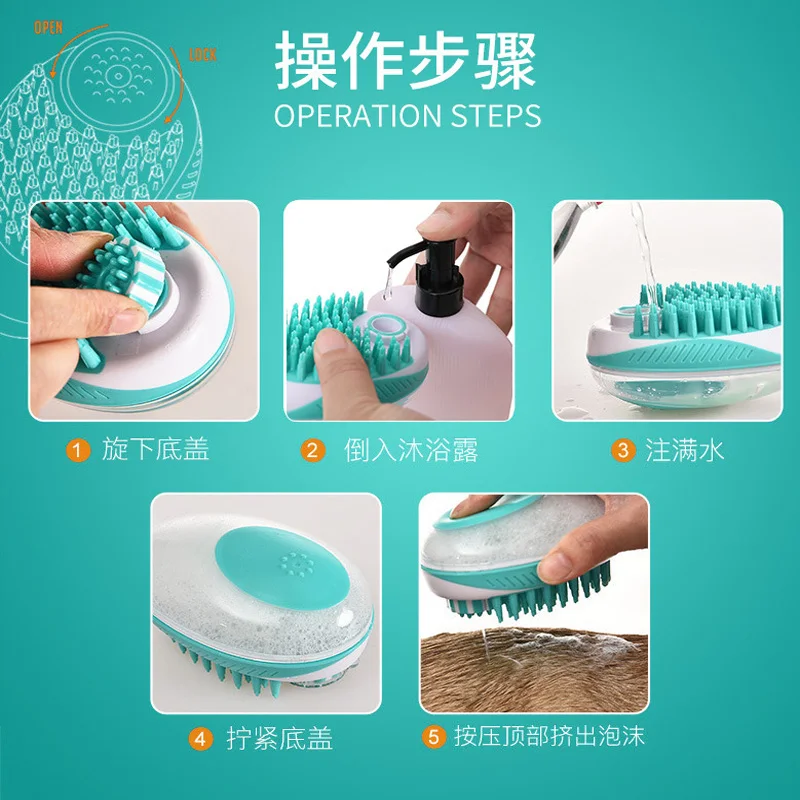 OPEN

LOCK

操作步骤
OPERATION STEPS

1 旋下底盖

2 倒入沐浴露

3 注满水

4 拧紧底盖

5 按压顶部挤出泡沫