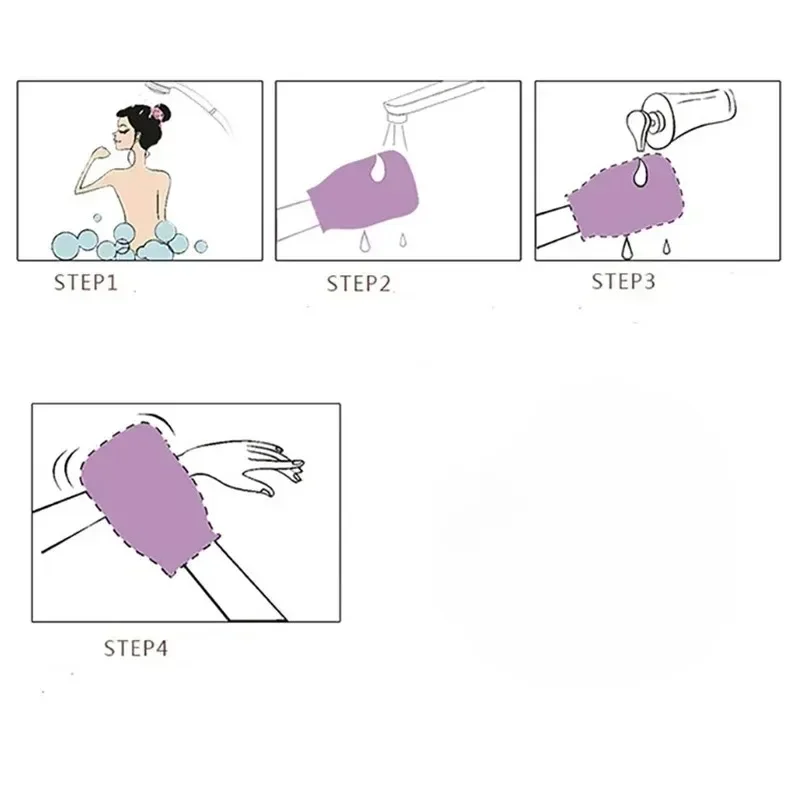 STEP1

STEP2

STEP3

STEP4