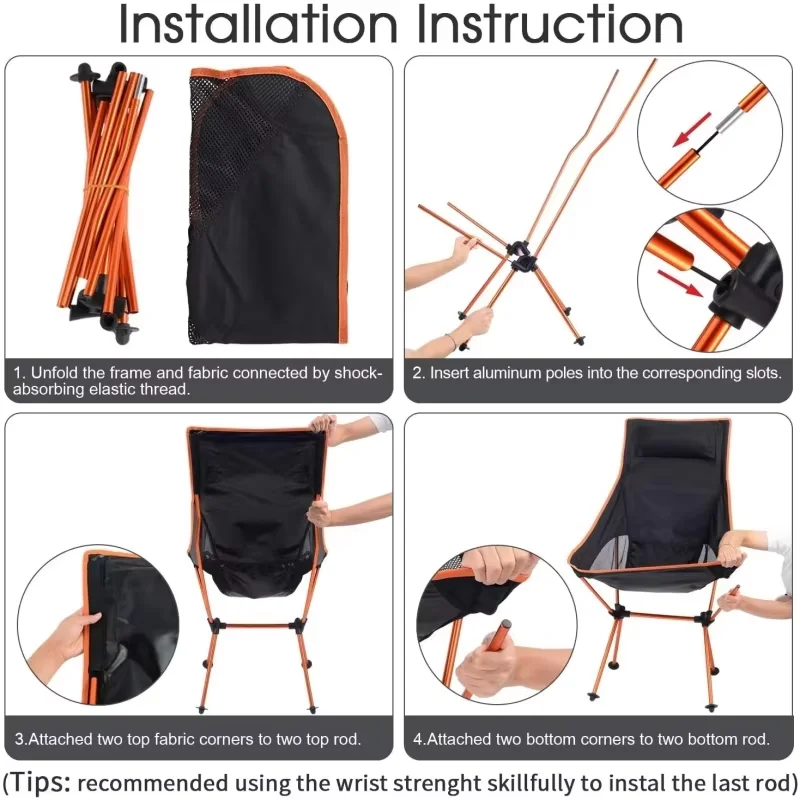 Installation Instruction

1. Unfold the frame and fabric connected by shock-absorbing elastic thread.

2. Insert aluminum poles into the corresponding slots.

3.Attached two top fabric corners to two top rod.

4.Attached two bottom corners to two bottom rod.

(Tips: recommended using the wrist strenght skillfully to instal the last rod)