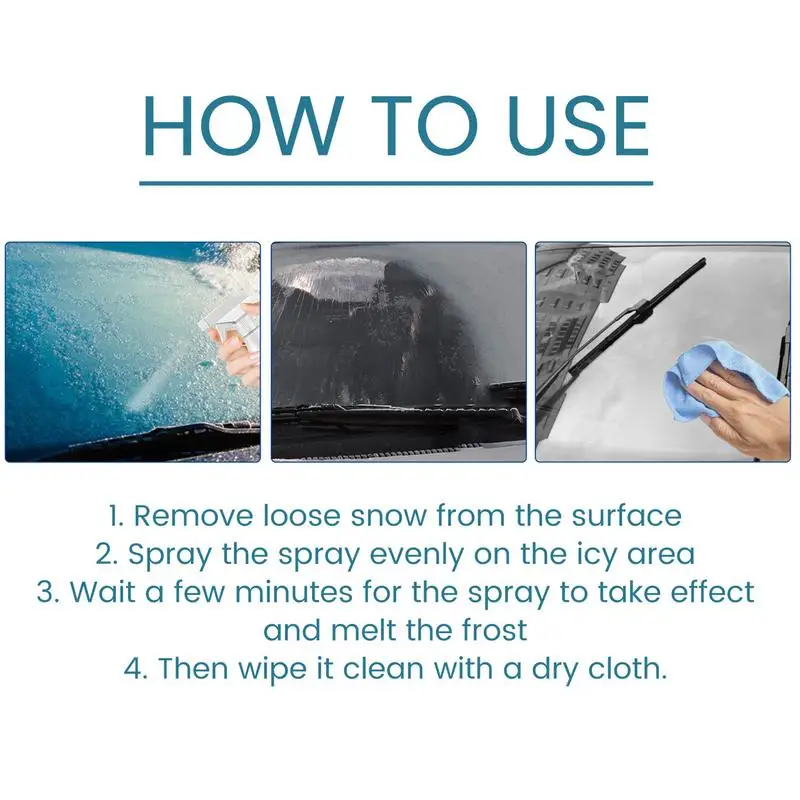 HOW TO USE

1. Remove loose snow from the surface
2. Spray the spray evenly on the icy area
3. Wait a few minutes for the spray to take effect and melt the frost
4. Then wipe it clean with a dry cloth.