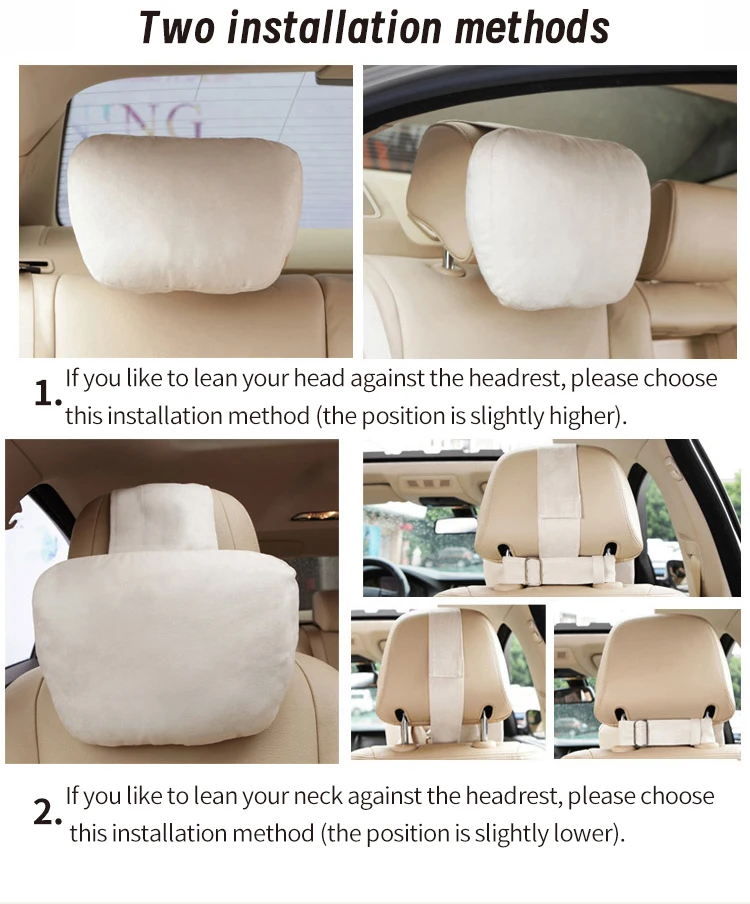 Two installation methods

1. If you like to lean your head against the headrest, please choose this installation method (the position is slightly higher).

2. If you like to lean your neck against the headrest, please choose this installation method (the position is slightly lower).