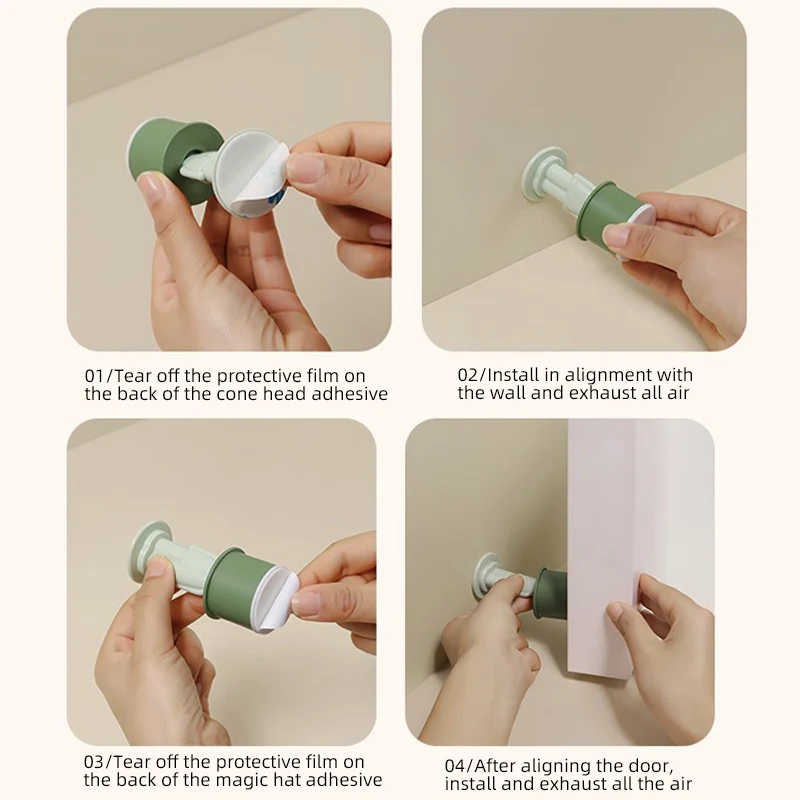 01/Tear off the protective film on the back of the cone head adhesive

02/Install in alignment with the wall and exhaust all air

03/Tear off the protective film on the back of the magic hat adhesive

04/After aligning the door, install and exhaust all the air